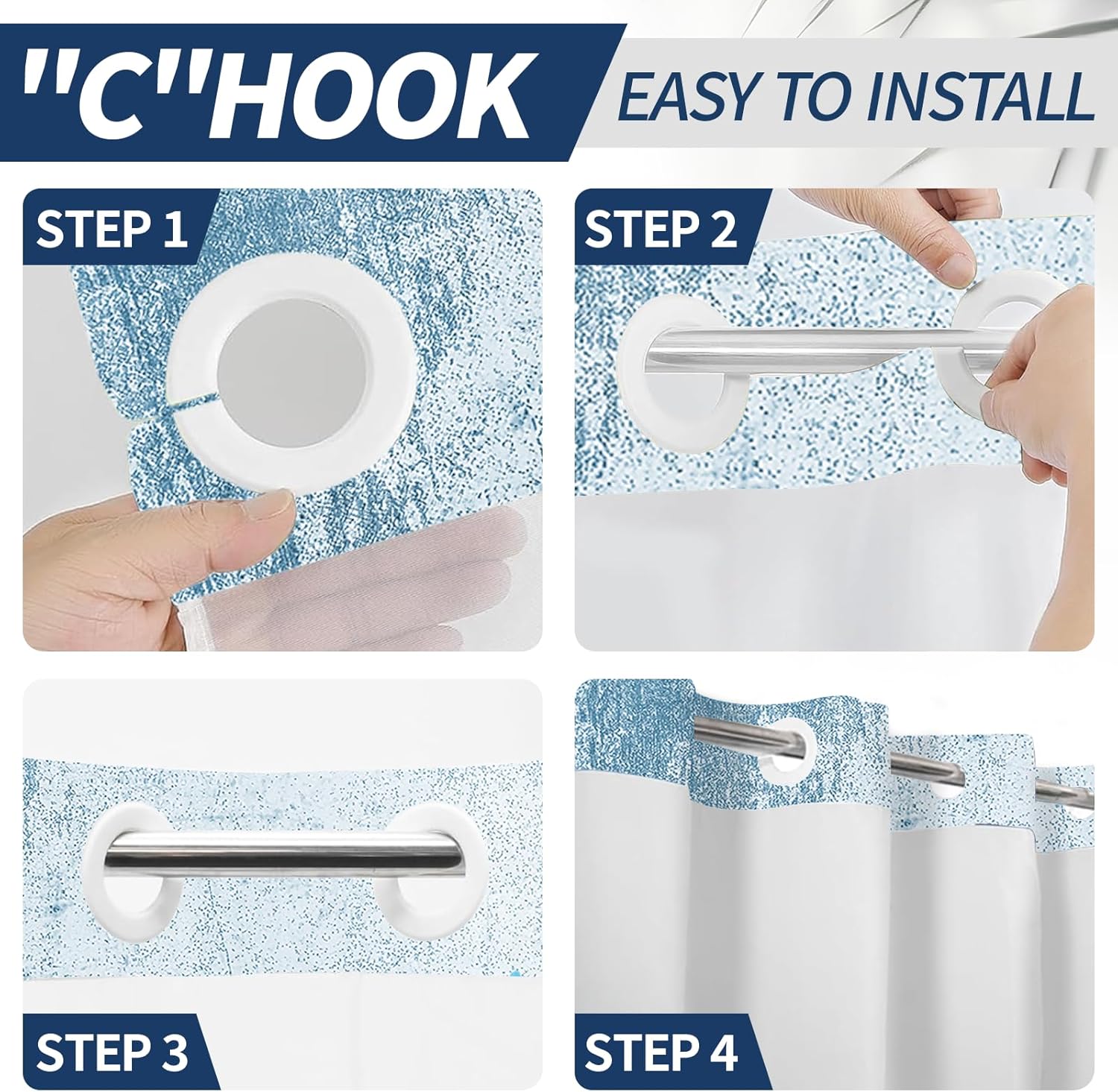 "C"HOOK

EASY TO INSTALL

STEP 1

STEP 2

STEP 3

STEP 4