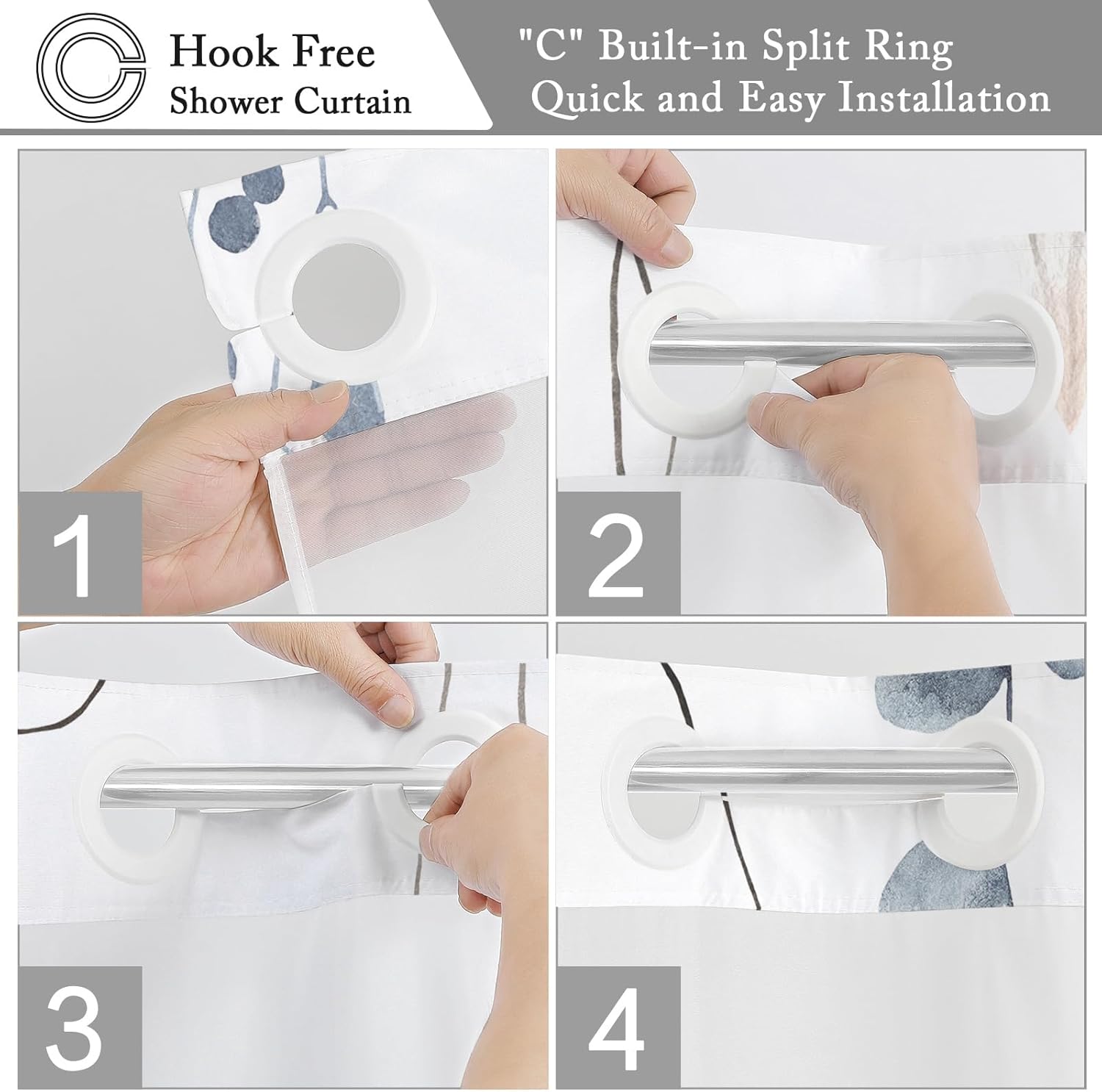 Hook Free
Shower Curtain

"C" Built-in Split Ring
Quick and Easy Installation

1

2

3

4