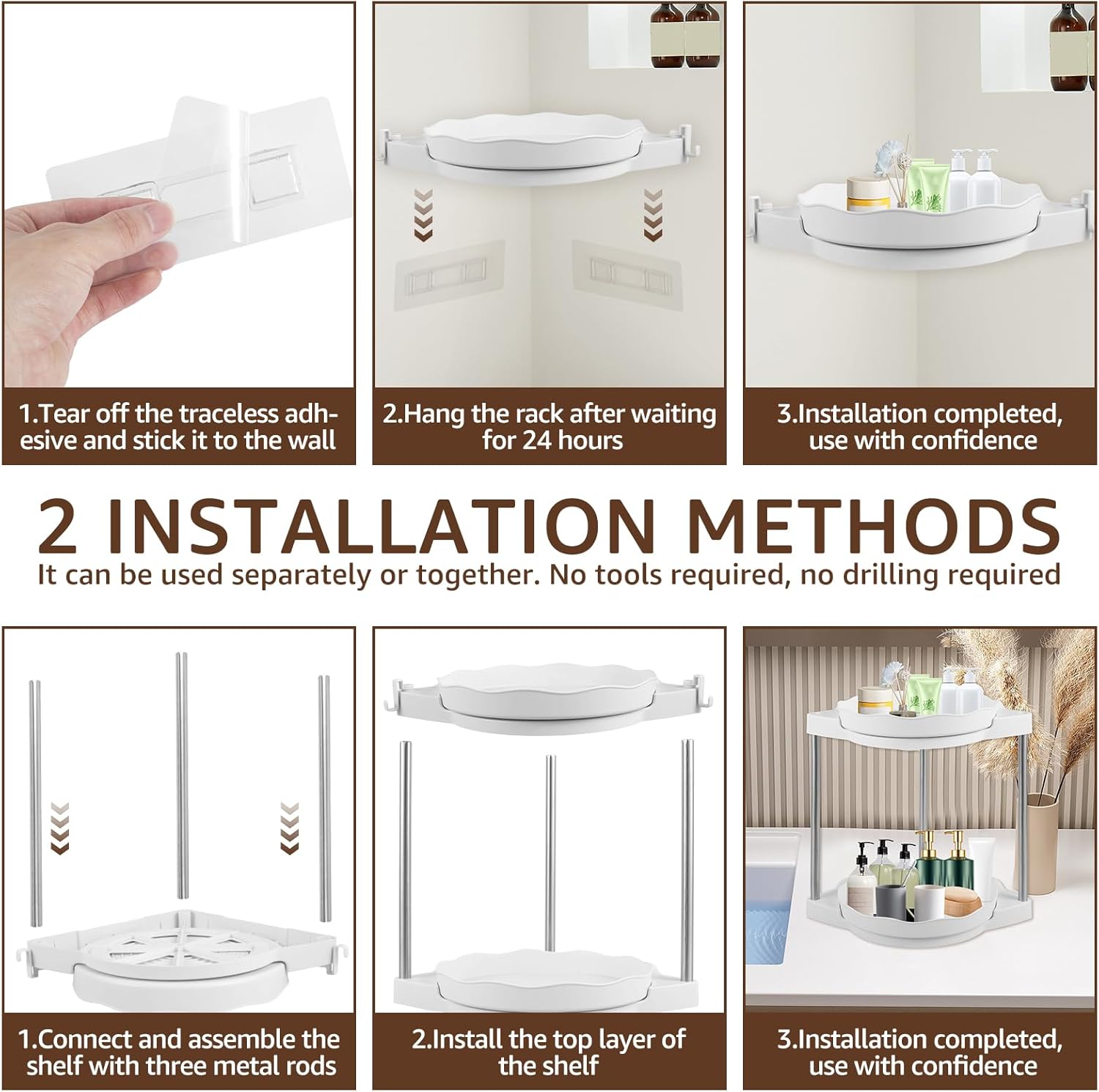 1.Tear off the traceless adhesive and stick it to the wall

2.Hang the rack after waiting for 24 hours

3.Installation completed, use with confidence

2 INSTALLATION METHODS

It can be used separately or together. No tools required, no drilling required

1.Connect and assemble the shelf with three metal rods

2.Install the top layer of the shelf

3.Installation completed, use with confidence