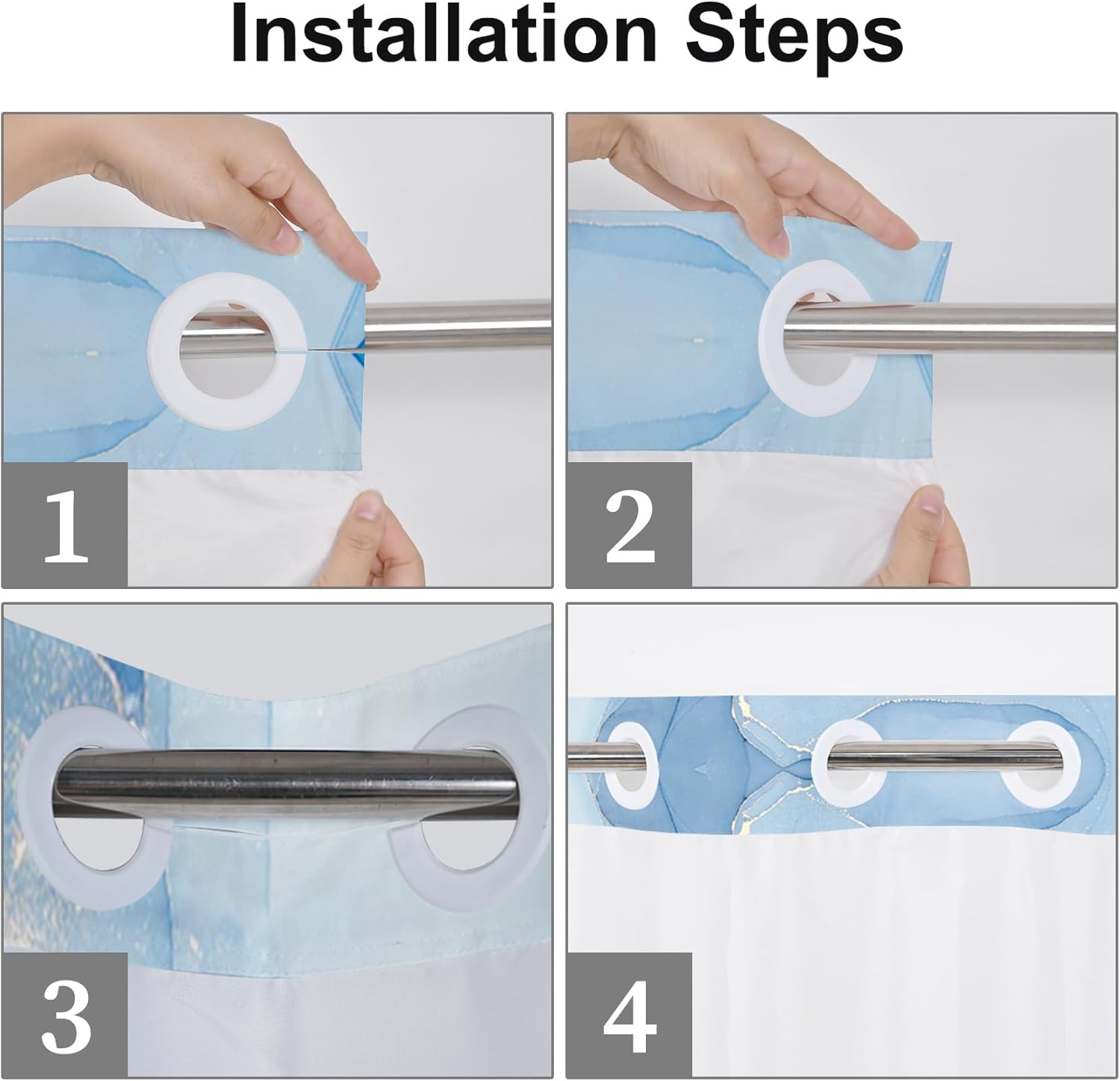 Installation Steps

1

2

3

4