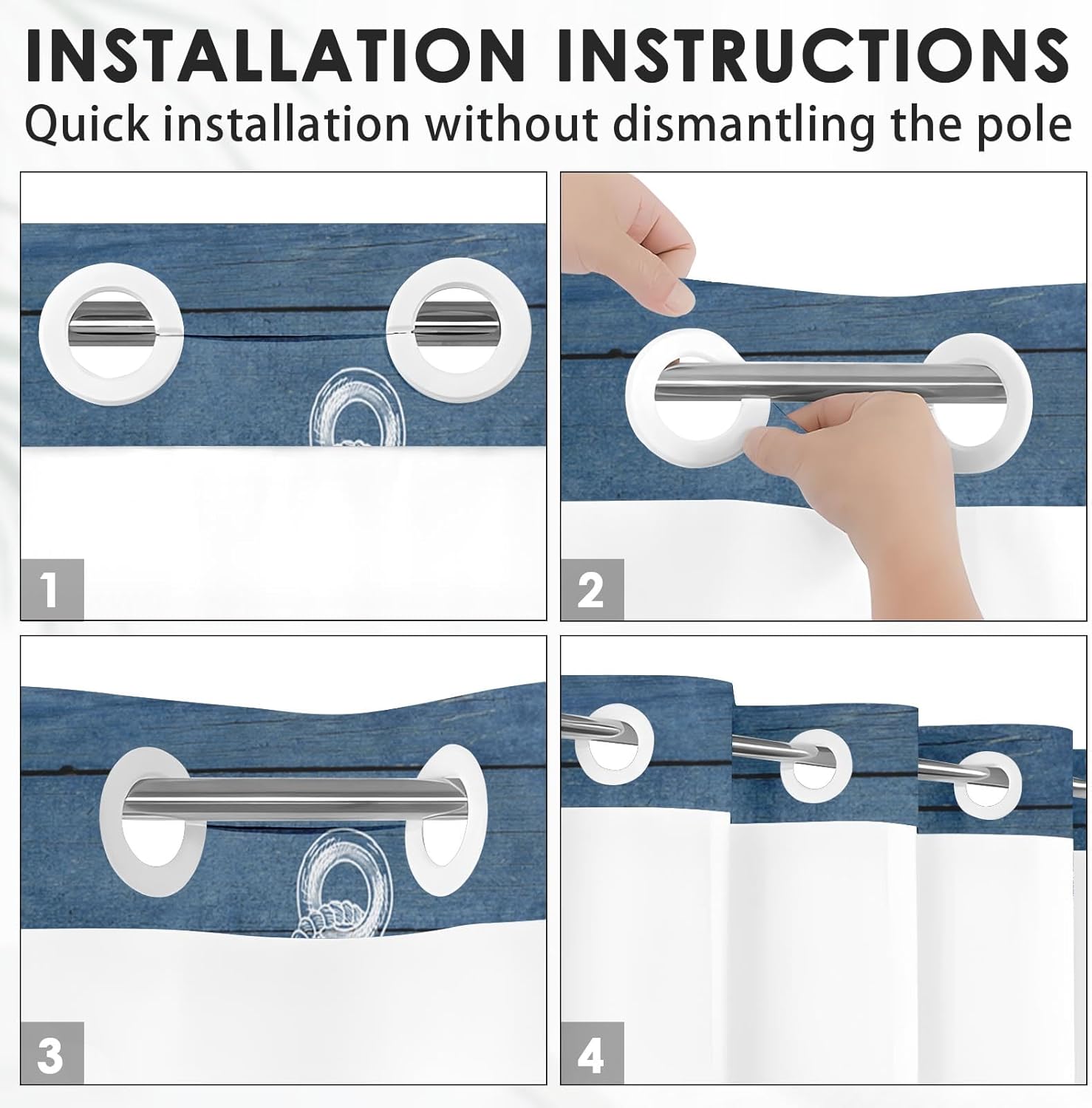 INSTALLATION INSTRUCTIONS
Quick installation without dismantling the pole

1

2

3

4