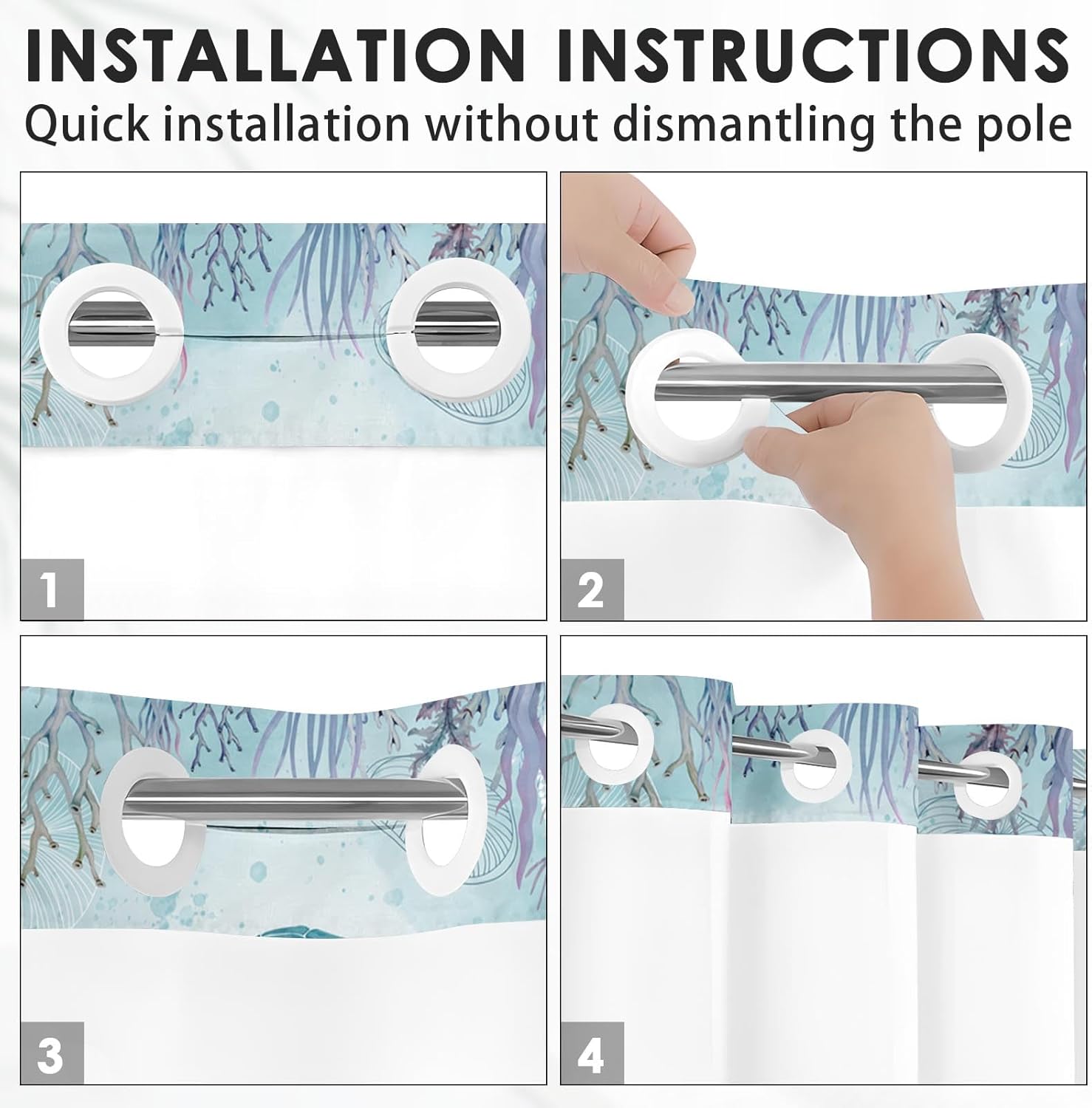 INSTALLATION INSTRUCTIONS
Quick installation without dismantling the pole

1

2

3

4