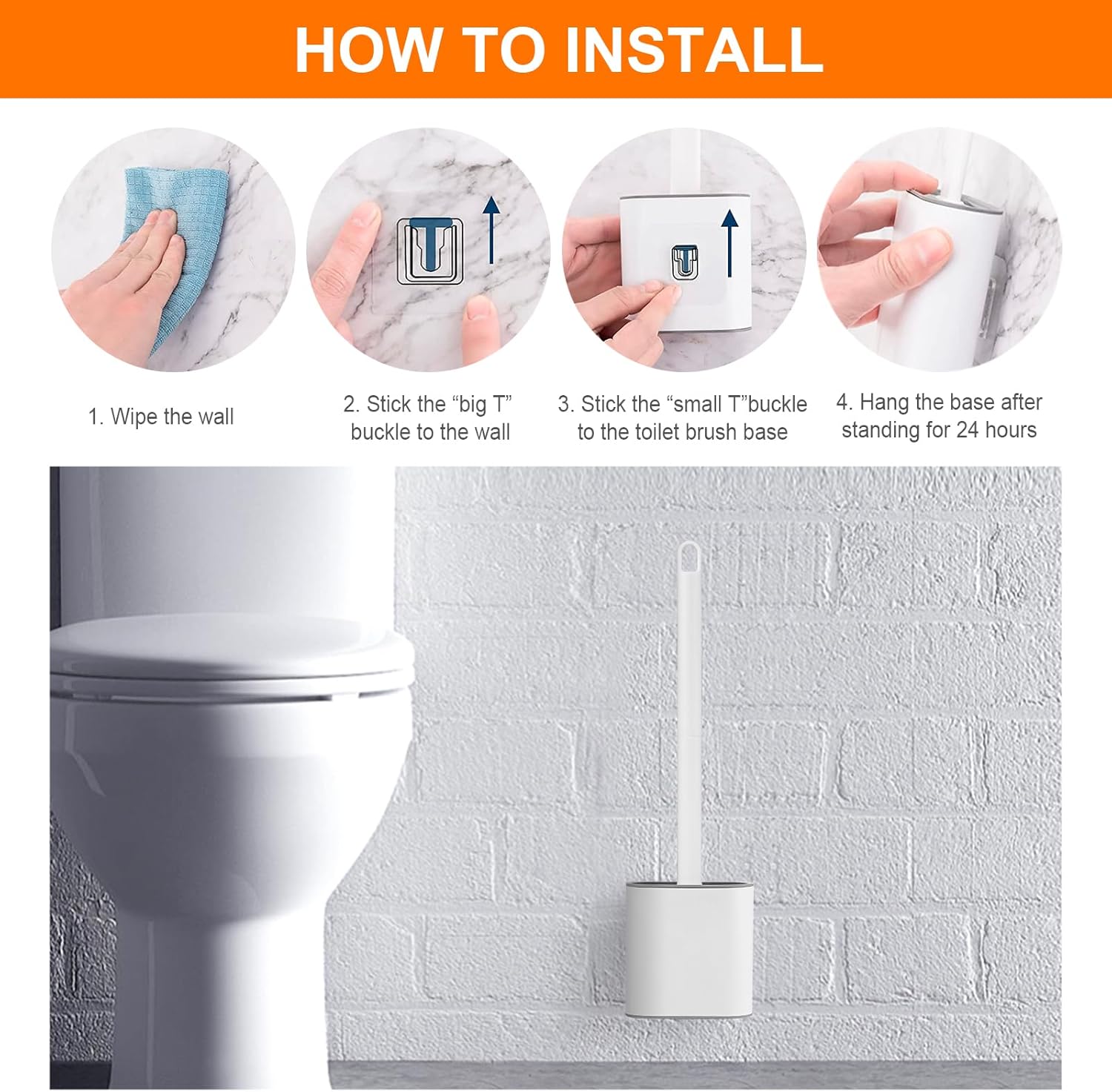 HOW TO INSTALL

1. Wipe the wall

2. Stick the “big T” buckle to the wall

3. Stick the “small T”buckle to the toilet brush base

4. Hang the base after standing for 24 hours