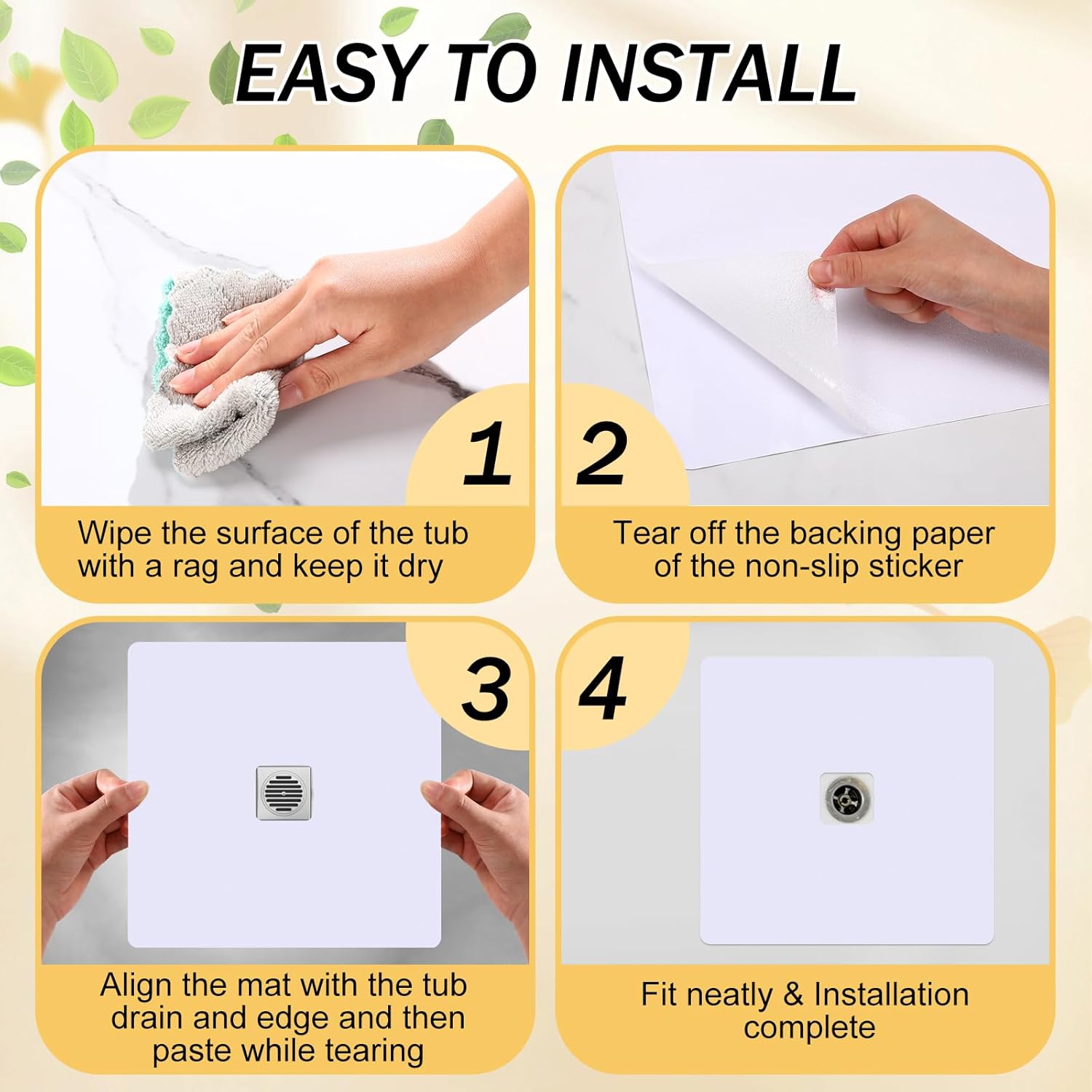 EASY TO INSTALL

1

Wipe the surface of the tub with a rag and keep it dry

2

Tear off the backing paper of the non-slip sticker

3

Align the mat with the tub drain and edge and then paste while tearing

4

Fit neatly & Installation complete