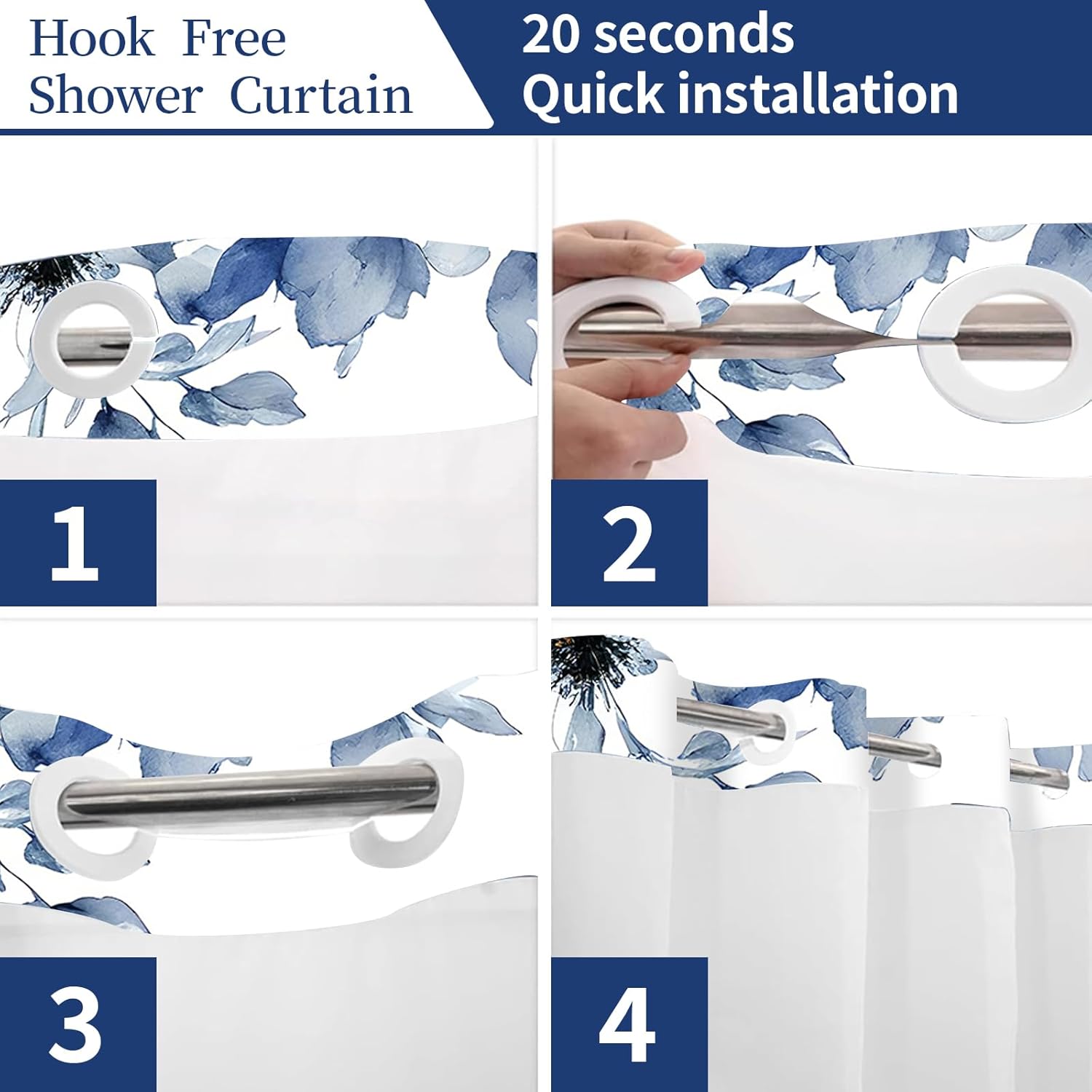 Hook Free Shower Curtain

20 seconds Quick installation

1

2

3

4