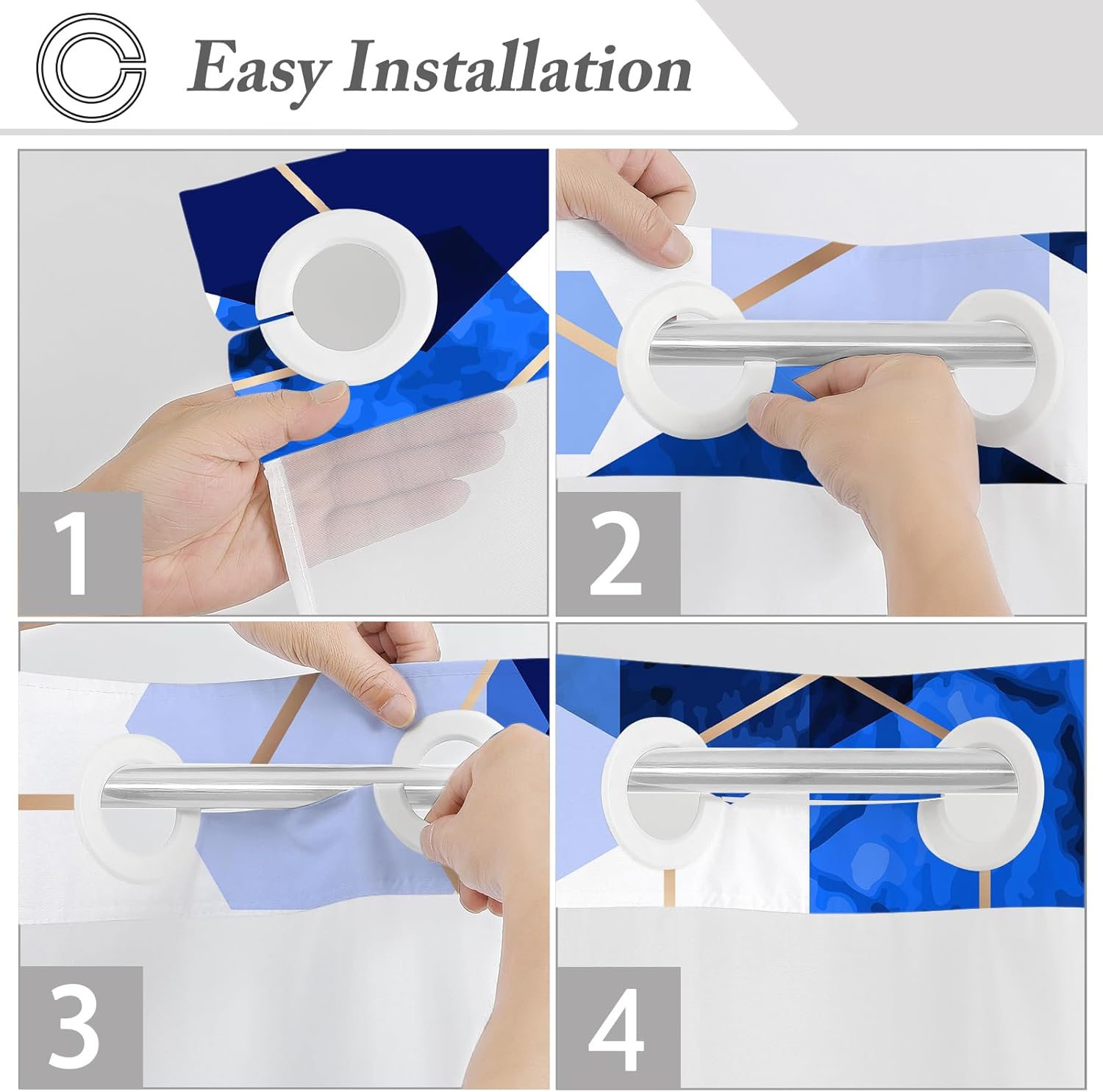 Easy Installation

1

2

3

4