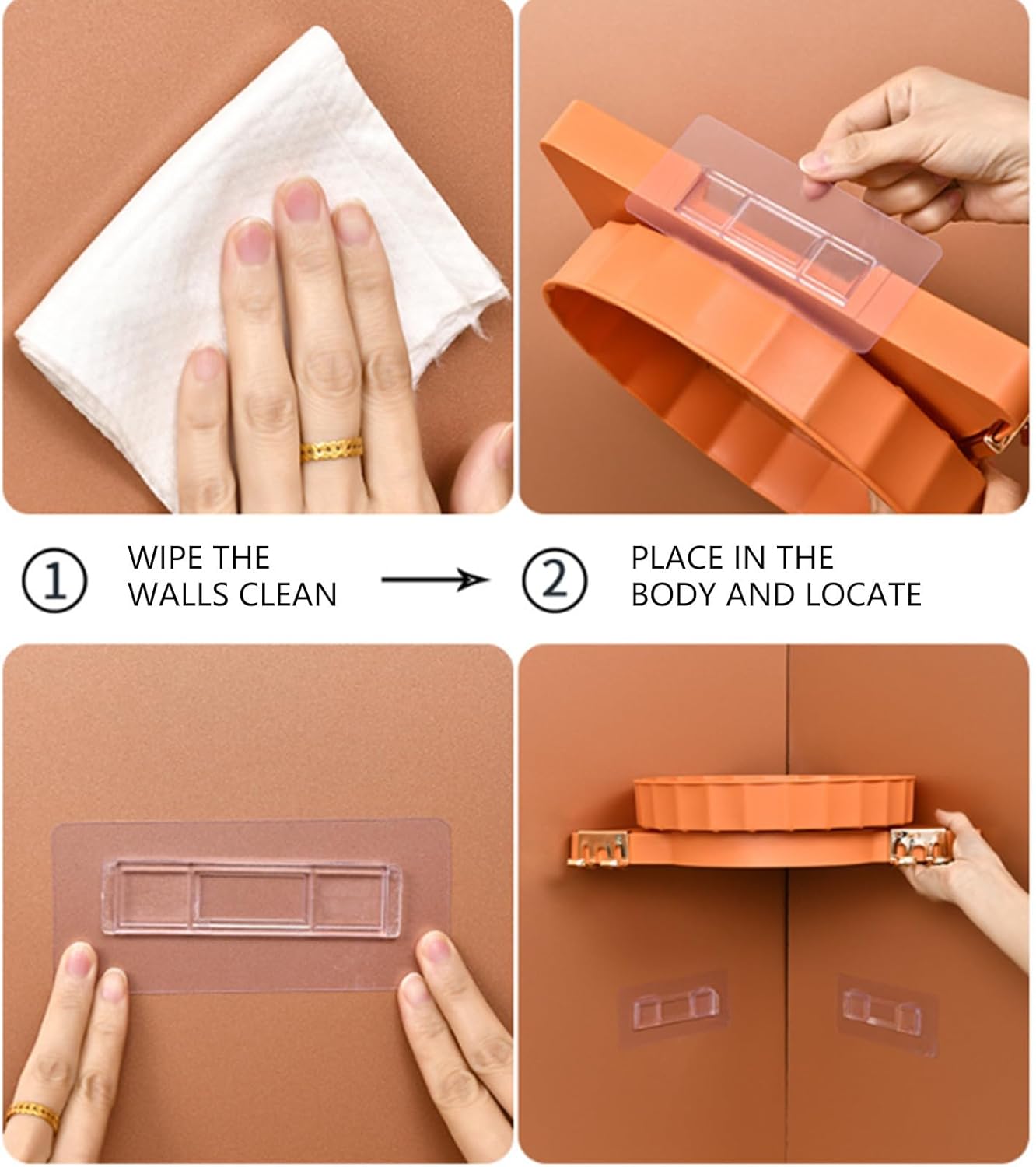 ① WIPE THE WALLS CLEAN

② PLACE IN THE BODY AND LOCATE