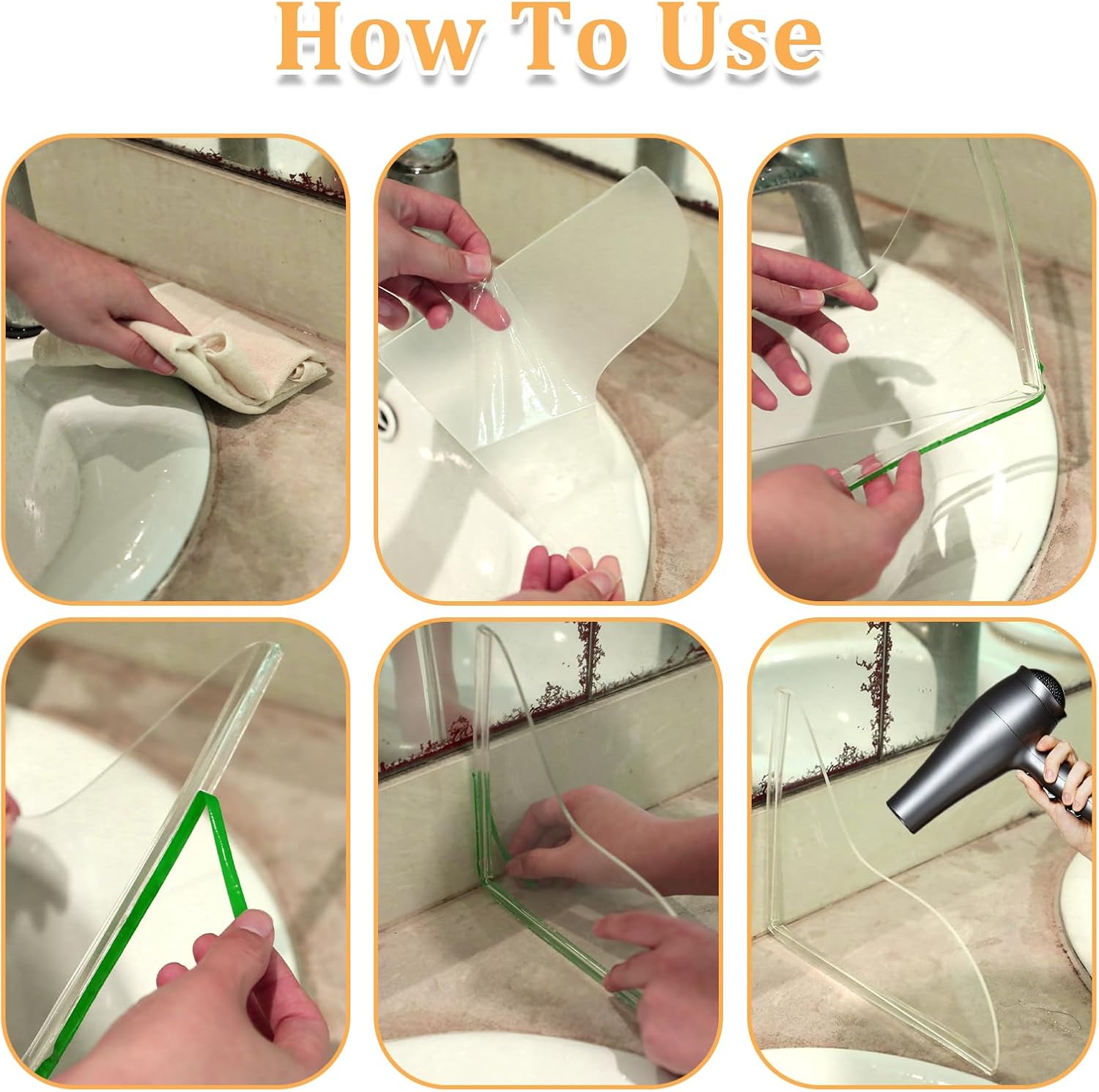 How To Use