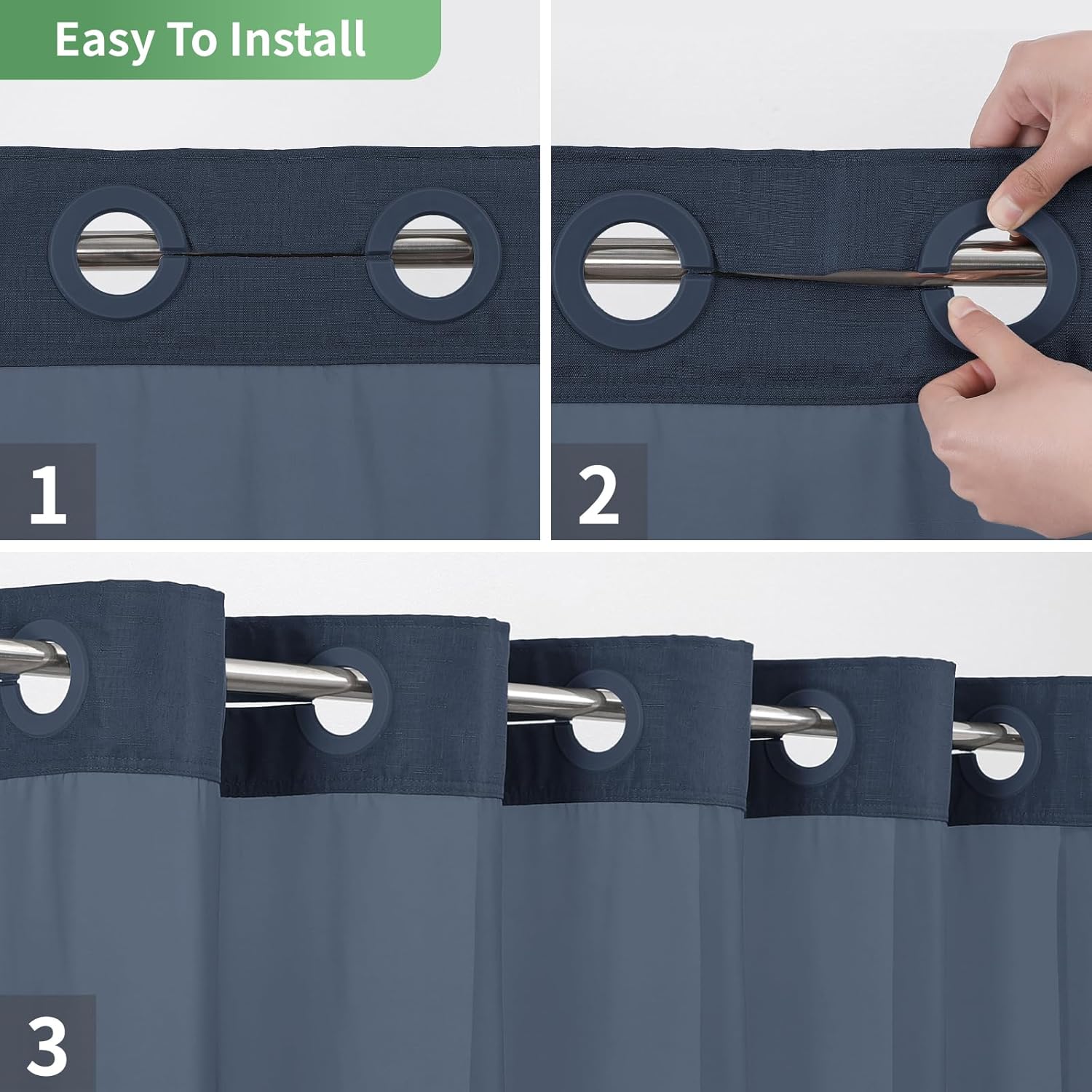 Easy To Install

1

2

3