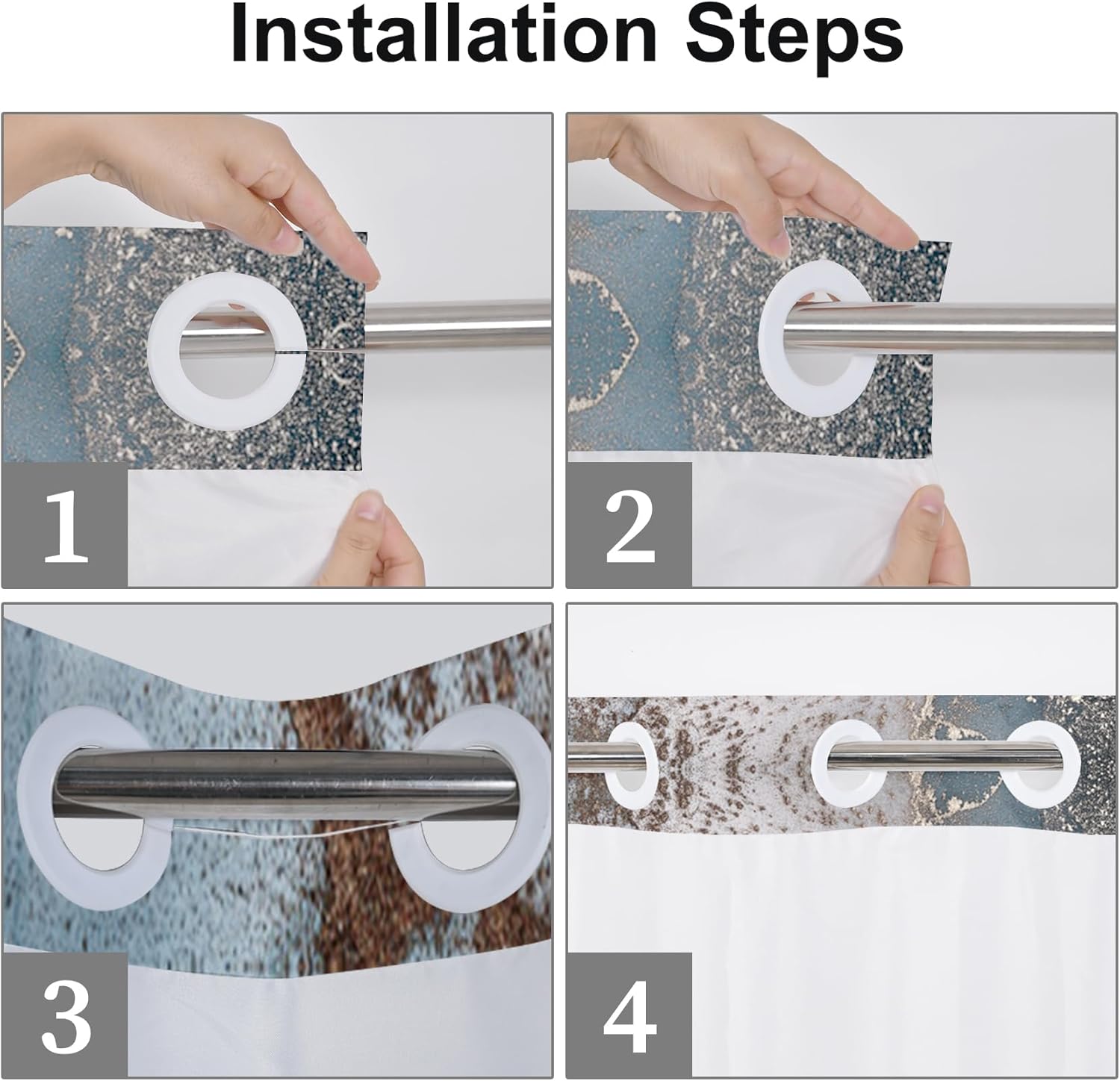 Installation Steps

1

2

3

4