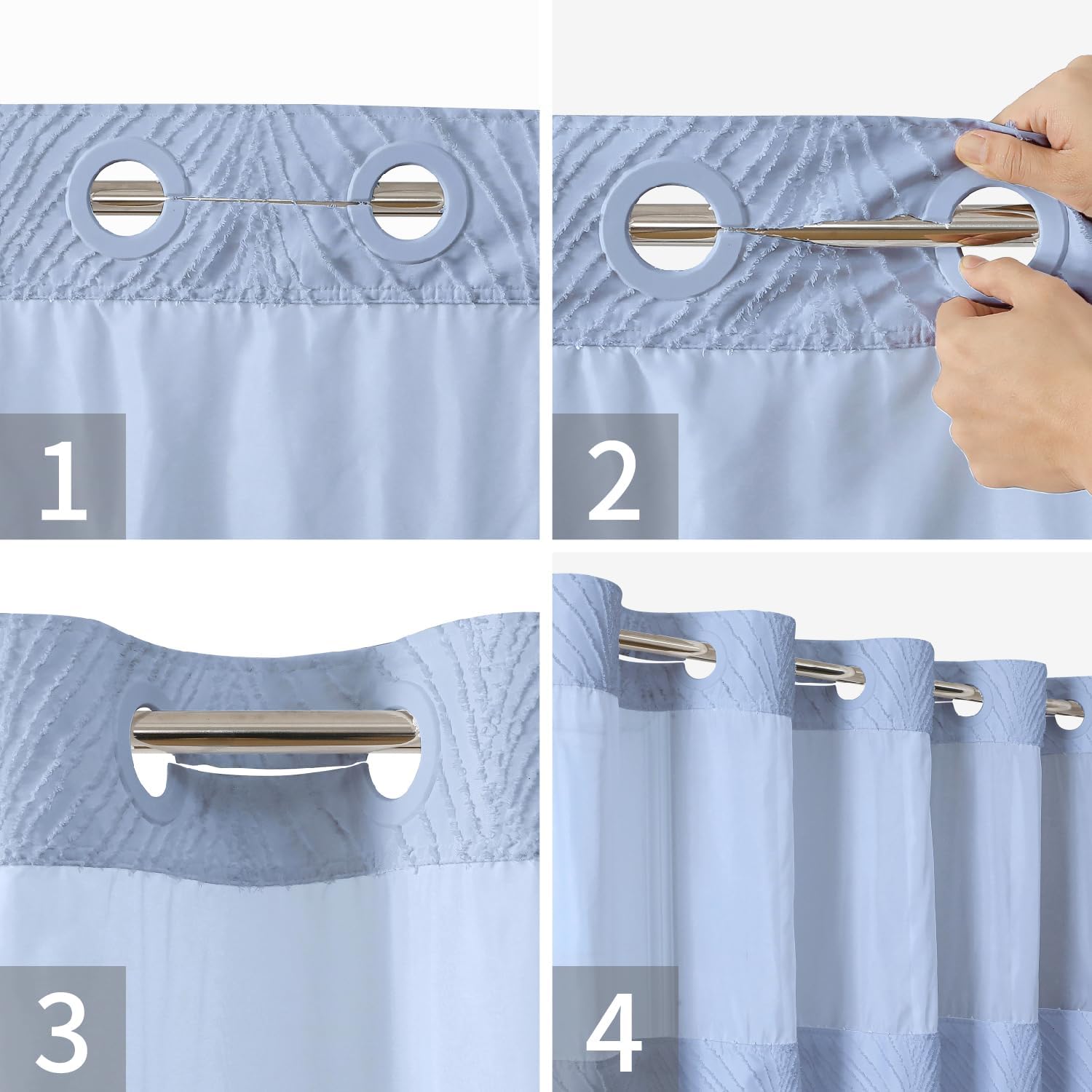 1

2

3

4