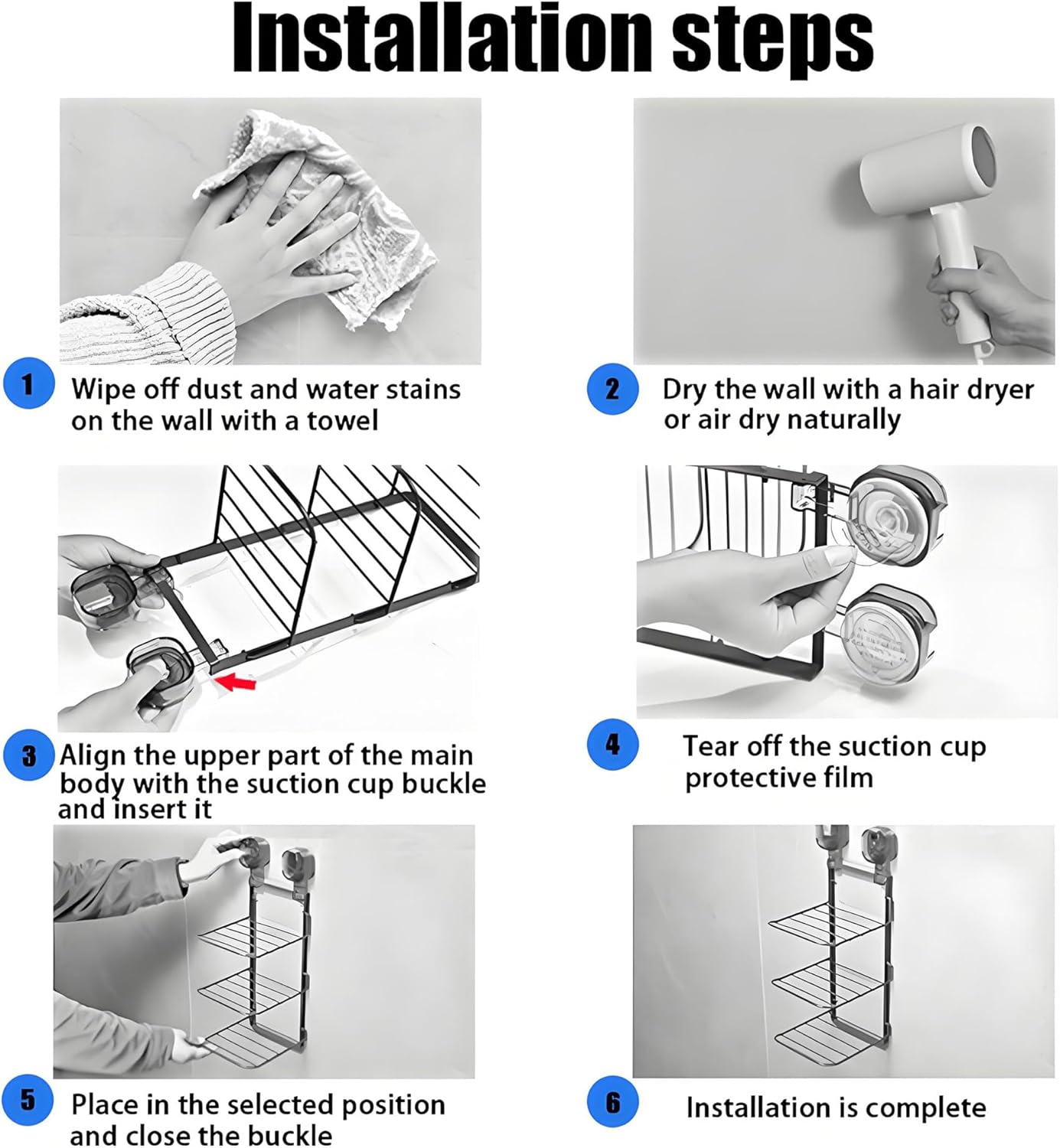 Installation steps

1 Wipe off dust and water stains on the wall with a towel

2 Dry the wall with a hair dryer or air dry naturally

3 Align the upper part of the main body with the suction cup buckle and insert it

4 Tear off the suction cup protective film

5 Place in the selected position and close the buckle

6 Installation is complete