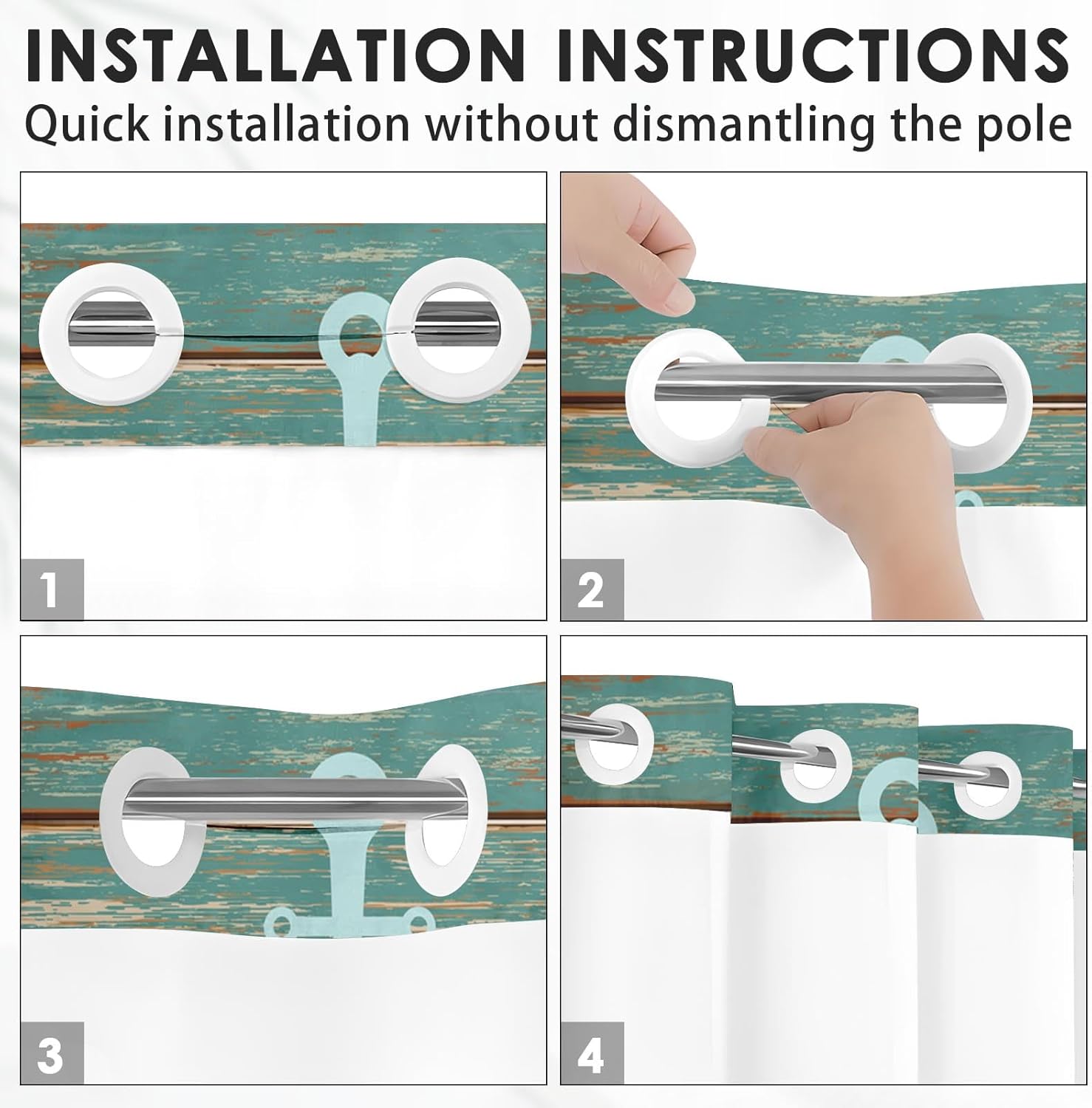 INSTALLATION INSTRUCTIONS
Quick installation without dismantling the pole

1

2

3

4