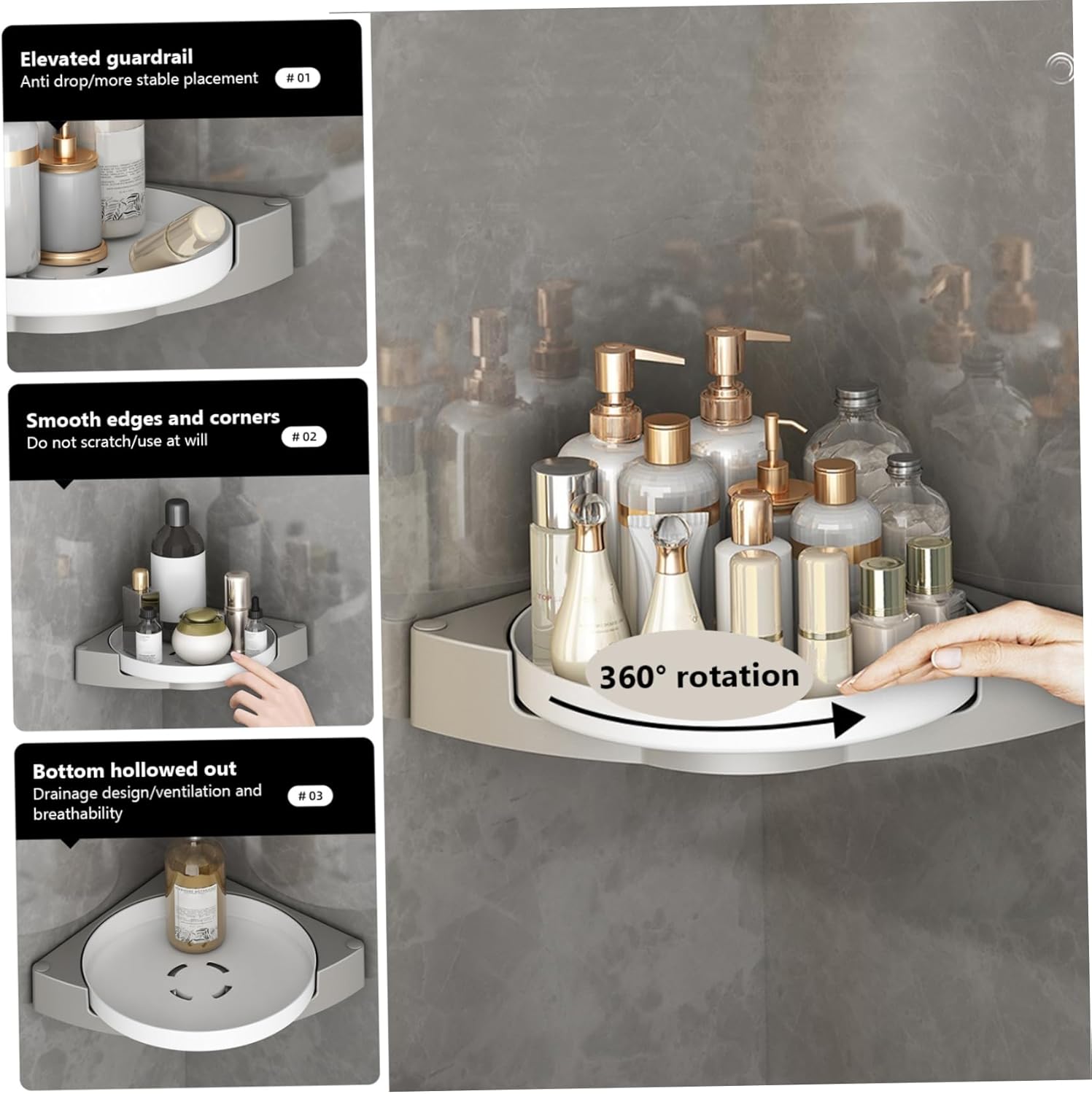 Elevated guardrail
Anti drop/more stable placement
# 01

Smooth edges and corners
Do not scratch/use at will
# 02

Bottom hollowed out
Drainage design/ventilation and breathability
# 03

360° rotation