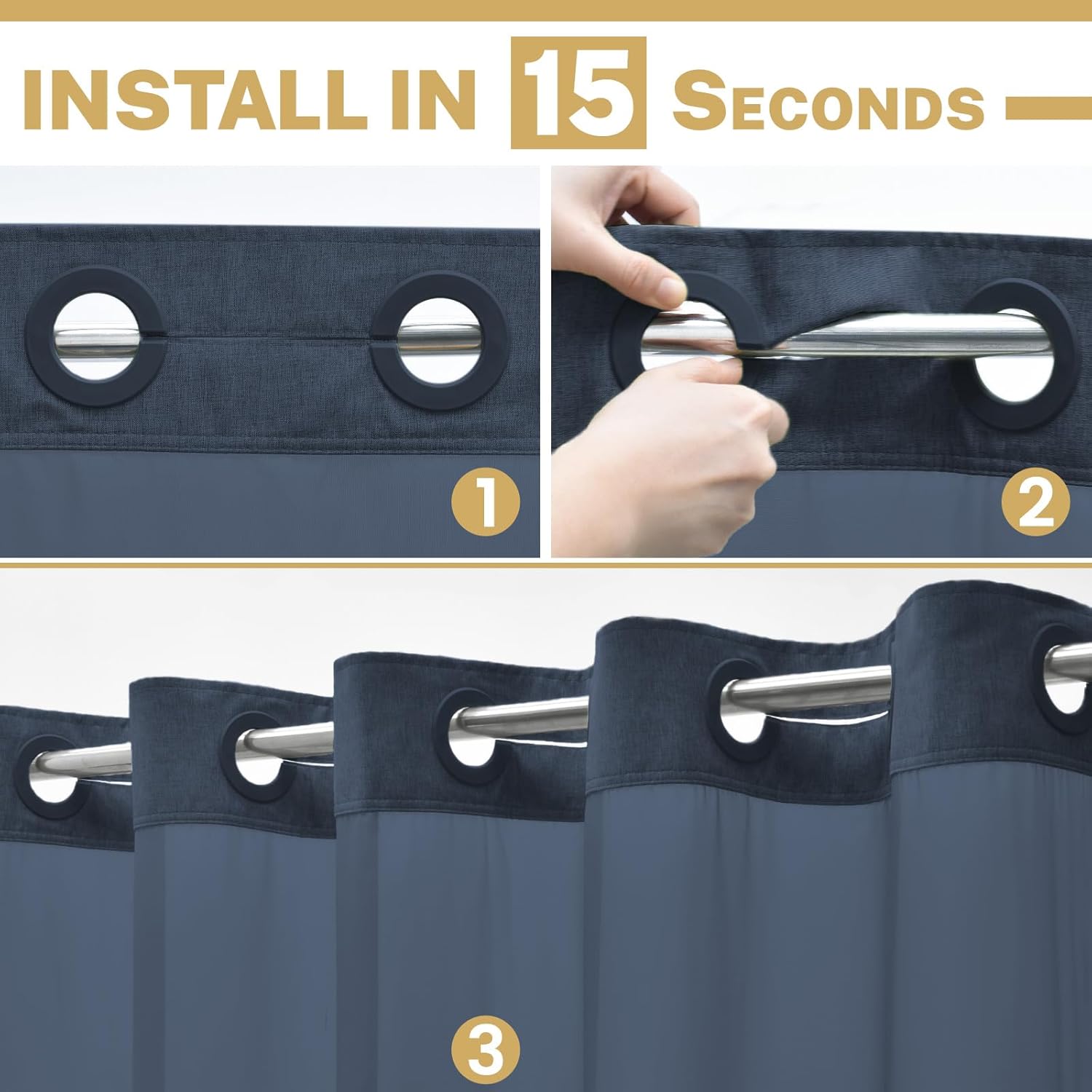 INSTALL IN 15 SECONDS

1

2

3