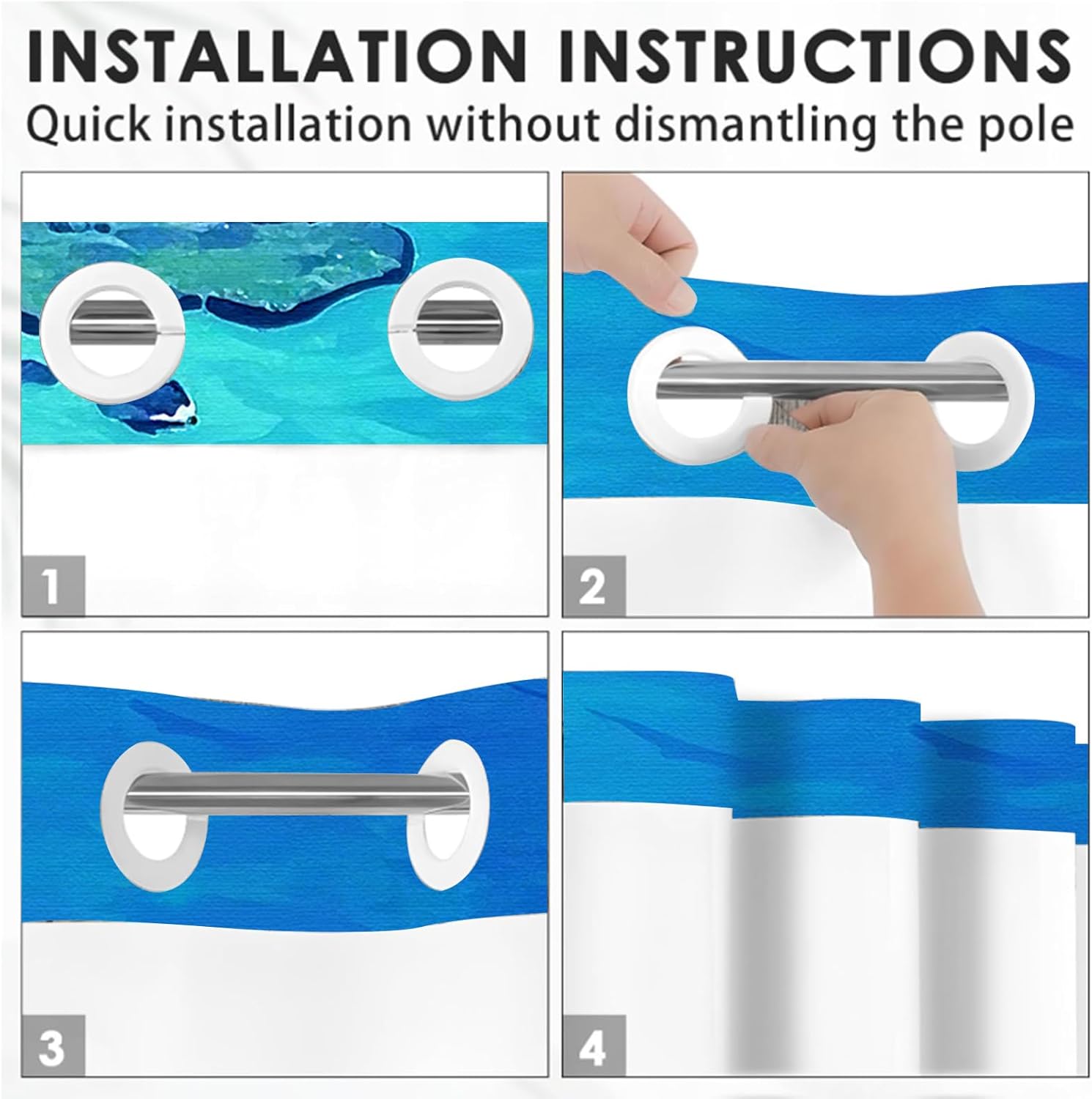 INSTALLATION INSTRUCTIONS
Quick installation without dismantling the pole

1

2

3

4