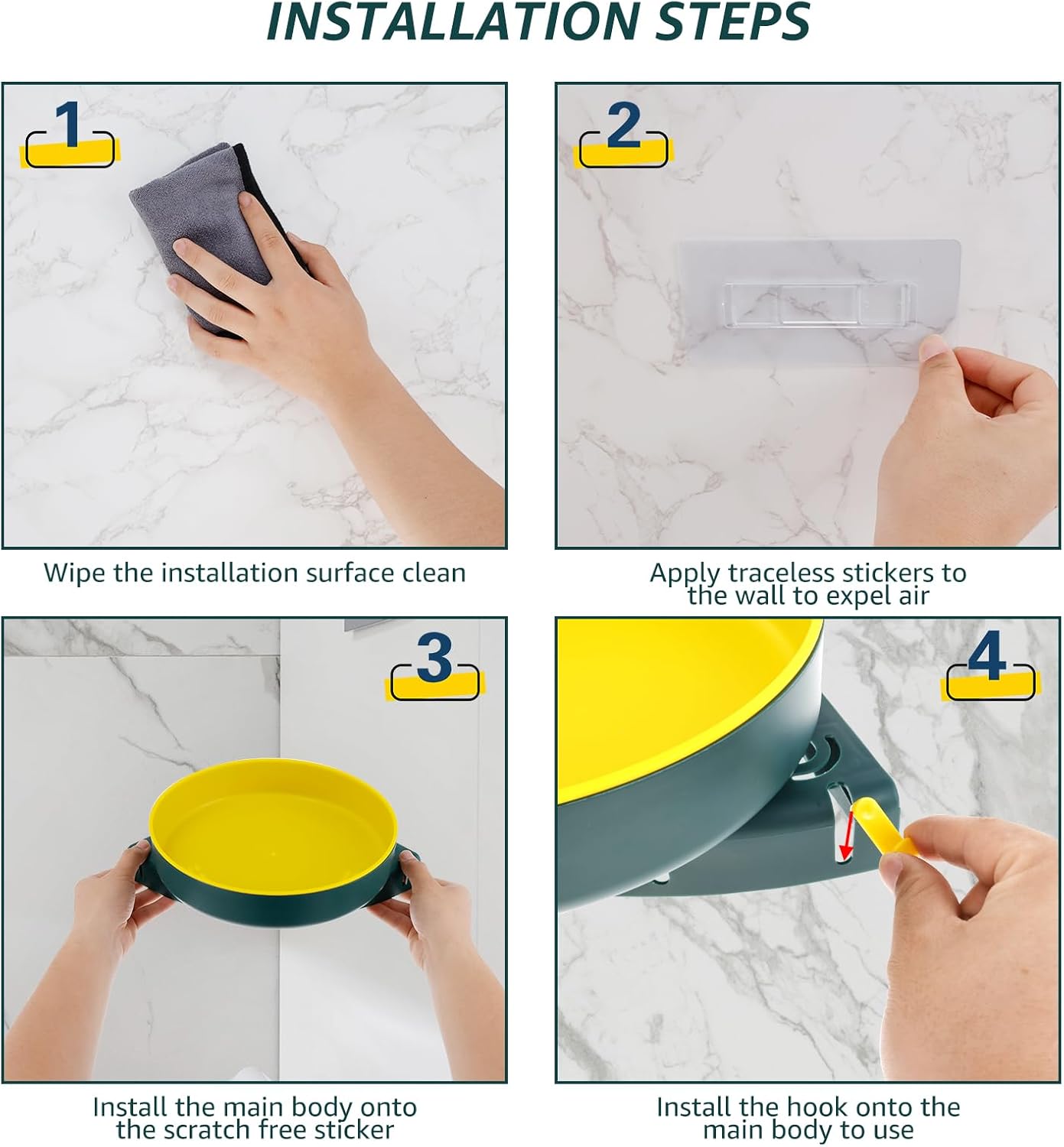 INSTALLATION STEPS

1

Wipe the installation surface clean

2

Apply traceless stickers to the wall to expel air

3

Install the main body onto the scratch free sticker

4

Install the hook onto the main body to use