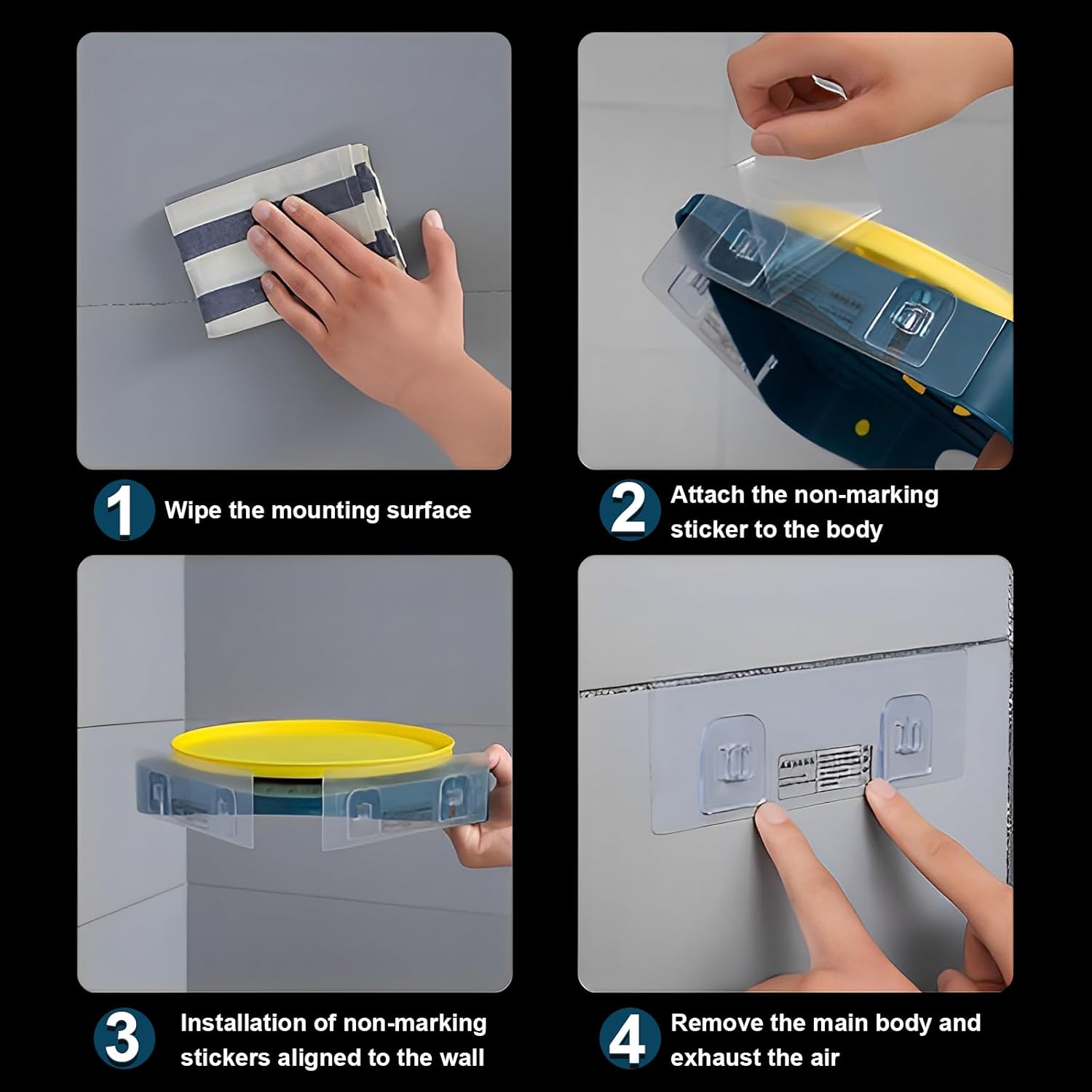 1 Wipe the mounting surface

2 Attach the non-marking sticker to the body

3 Installation of non-marking stickers aligned to the wall

4 Remove the main body and exhaust the air