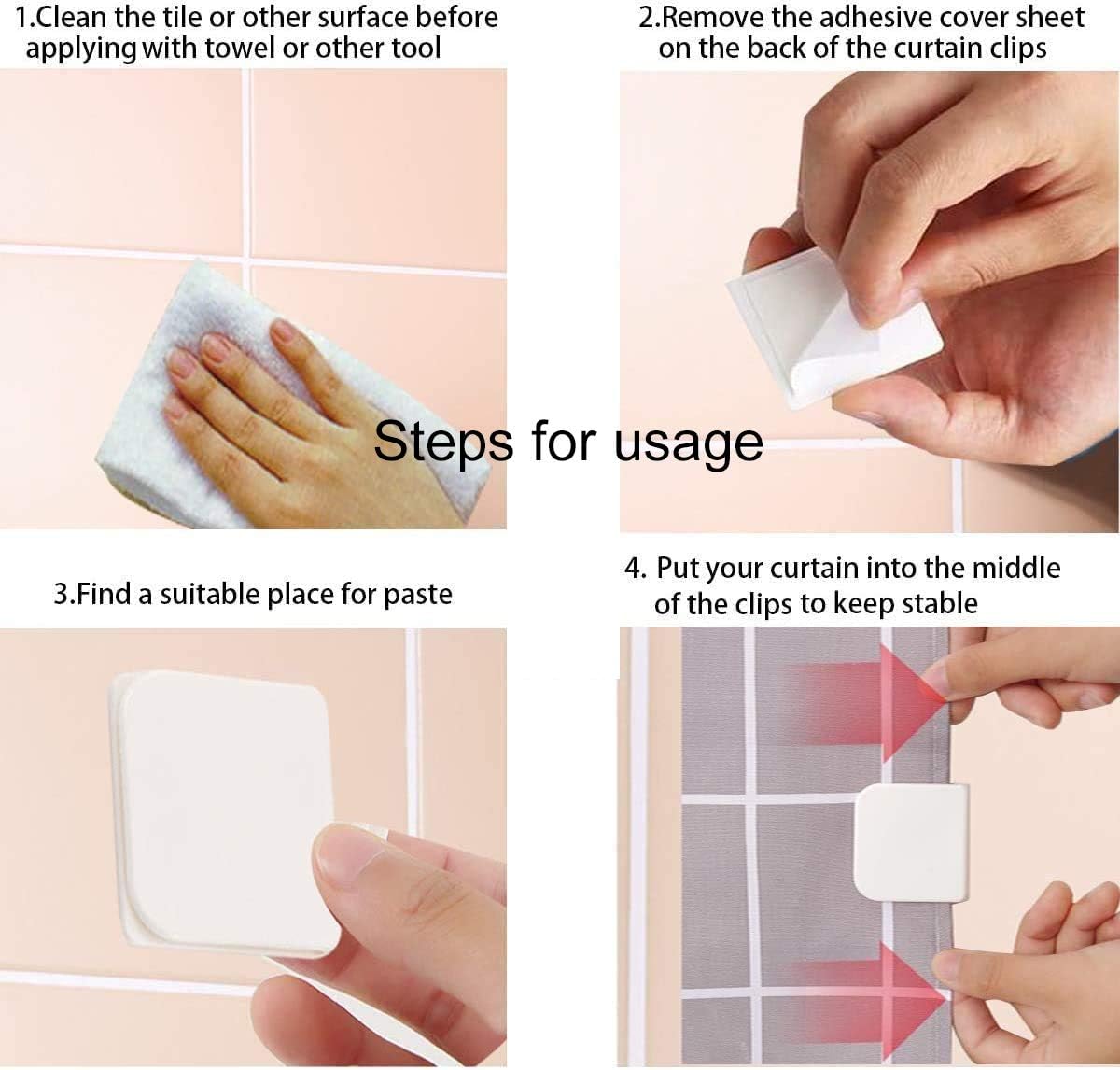 1.Clean the tile or other surface before applying with towel or other tool

2.Remove the adhesive cover sheet on the back of the curtain clips

Steps for usage

3.Find a suitable place for paste

4. Put your curtain into the middle of the clips to keep stable