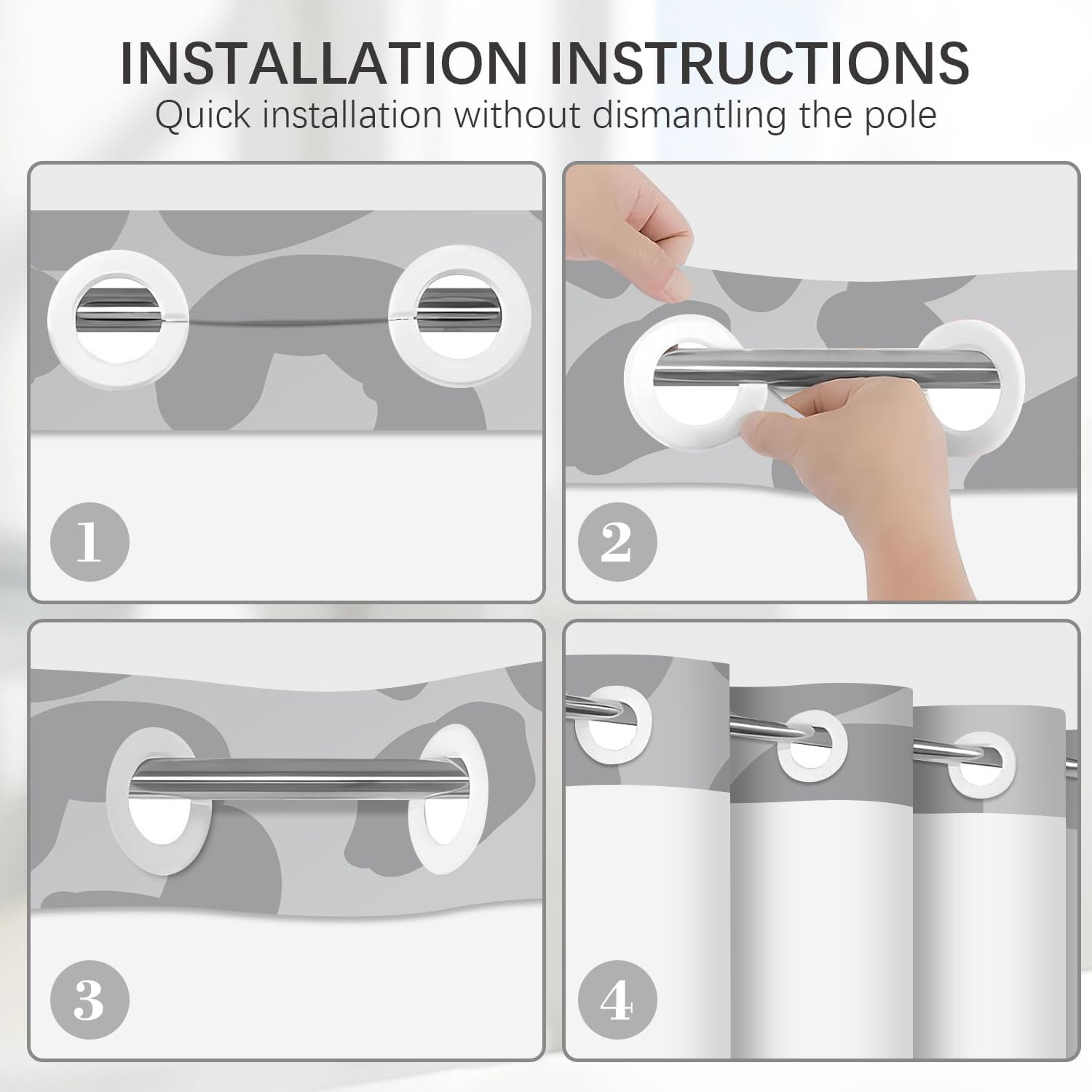 INSTALLATION INSTRUCTIONS
Quick installation without dismantling the pole

1

2

3

4