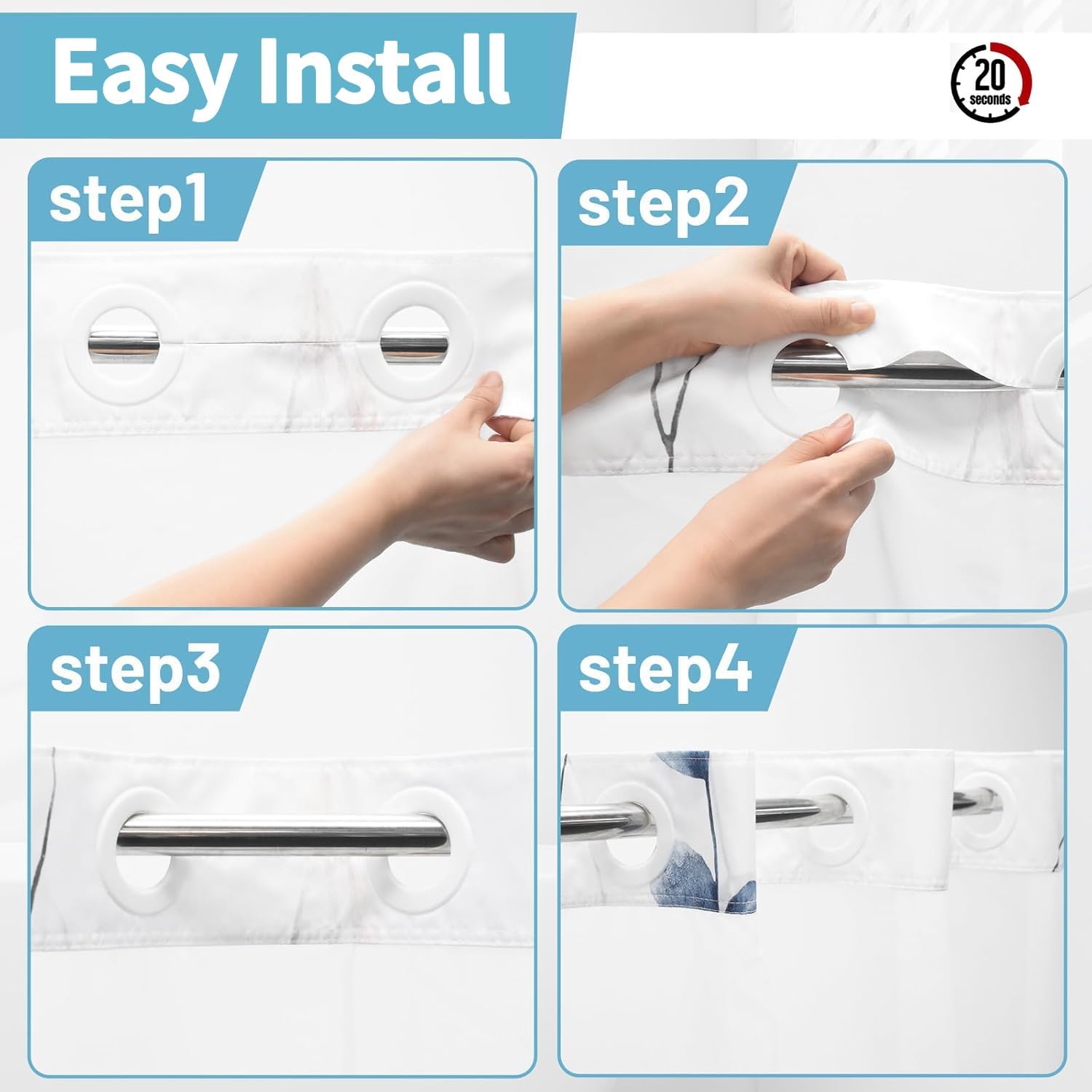 Easy Install

20 seconds

step1

step2

step3

step4