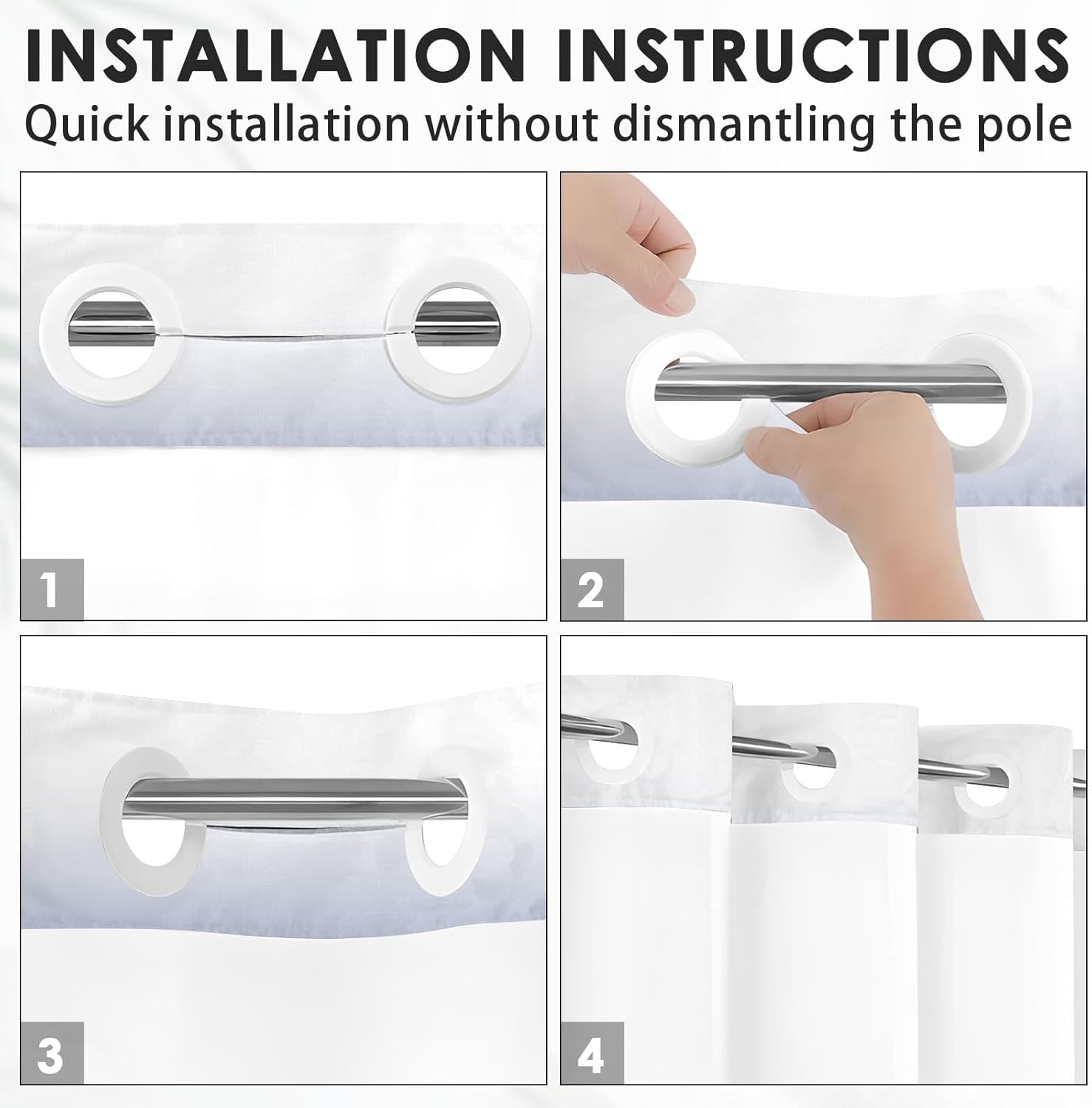 INSTALLATION INSTRUCTIONS
Quick installation without dismantling the pole

1

2

3

4