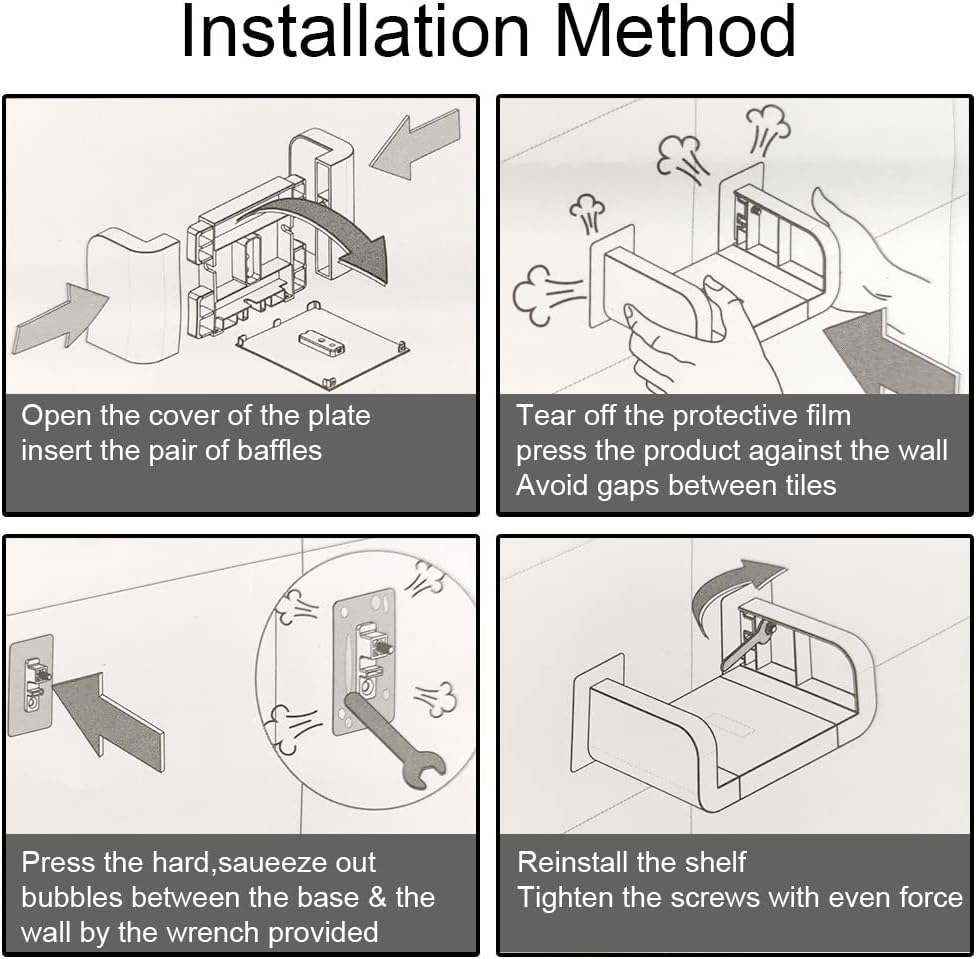 Installation Method

Open the cover of the plate
insert the pair of baffles

Tear off the protective film
press the product against the wall
Avoid gaps between tiles

Press the hard,saueeze out
bubbles between the base & the
wall by the wrench provided

Reinstall the shelf
Tighten the screws with even force