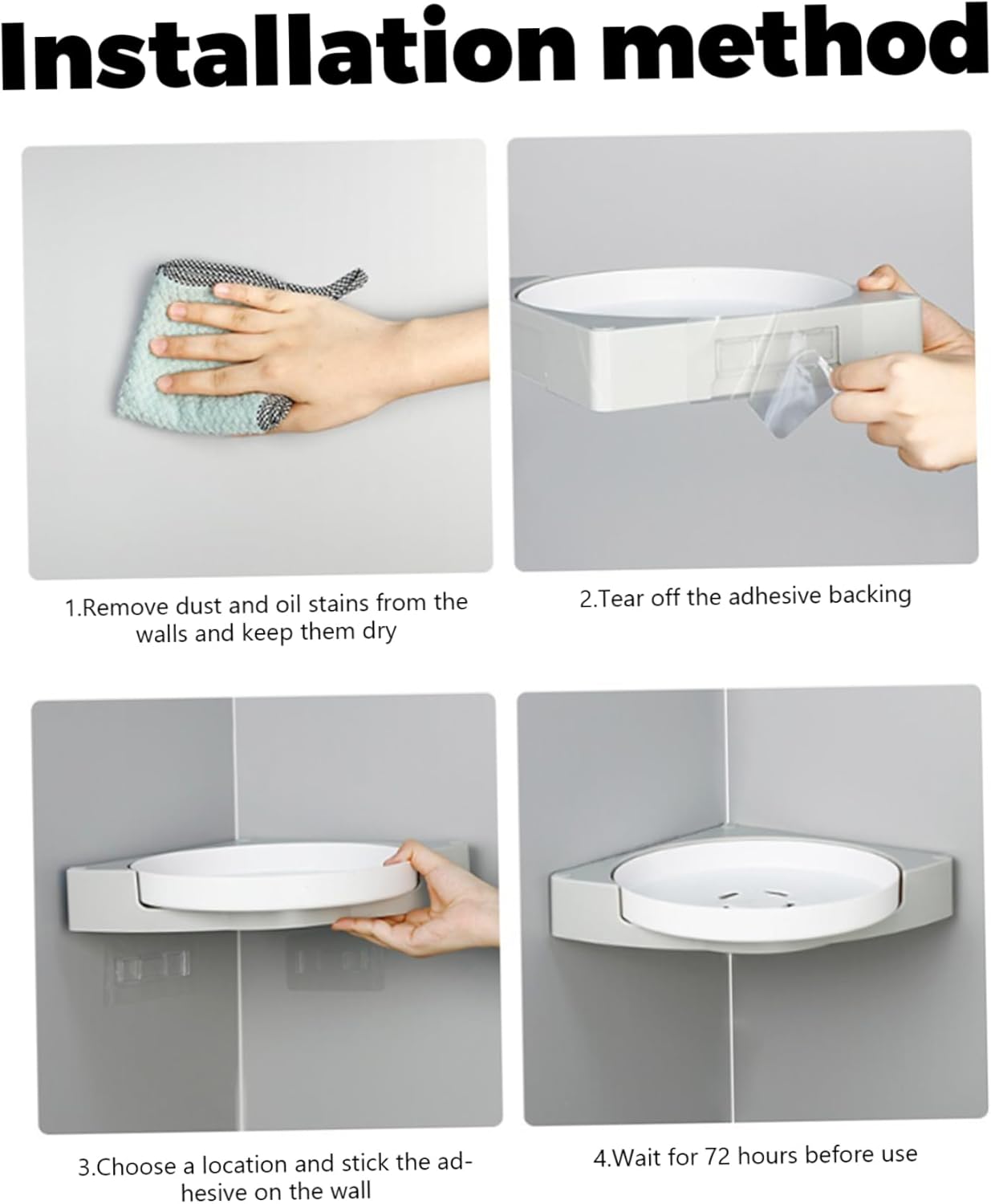 Installation method

1.Remove dust and oil stains from the walls and keep them dry

2.Tear off the adhesive backing

3.Choose a location and stick the adhesive on the wall

4.Wait for 72 hours before use