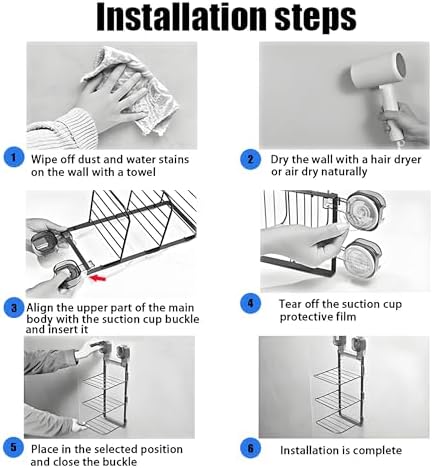 Installation steps

1 Wipe off dust and water stains on the wall with a towel

2 Dry the wall with a hair dryer or air dry naturally

3 Align the upper part of the main body with the suction cup buckle and insert it

4 Tear off the suction cup protective film

5 Place in the selected position and close the buckle

6 Installation is complete