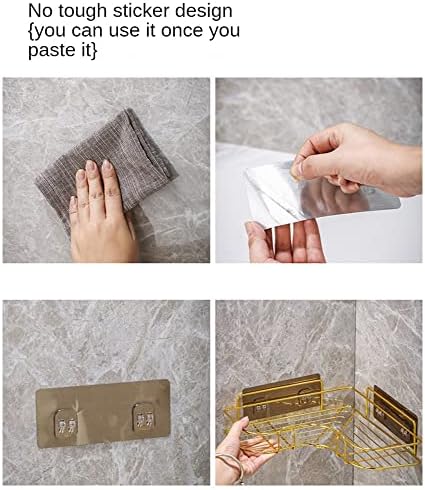 No tough sticker design {you can use it once you paste it}