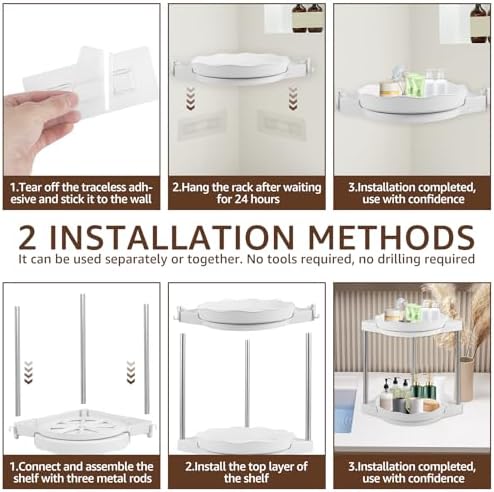 1.Tear off the traceless adhesive and stick it to the wall

2.Hang the rack after waiting for 24 hours

3.Installation completed, use with confidence

2 INSTALLATION METHODS

It can be used separately or together. No tools required, no drilling required

1.Connect and assemble the shelf with three metal rods

2.Install the top layer of the shelf

3.Installation completed, use with confidence