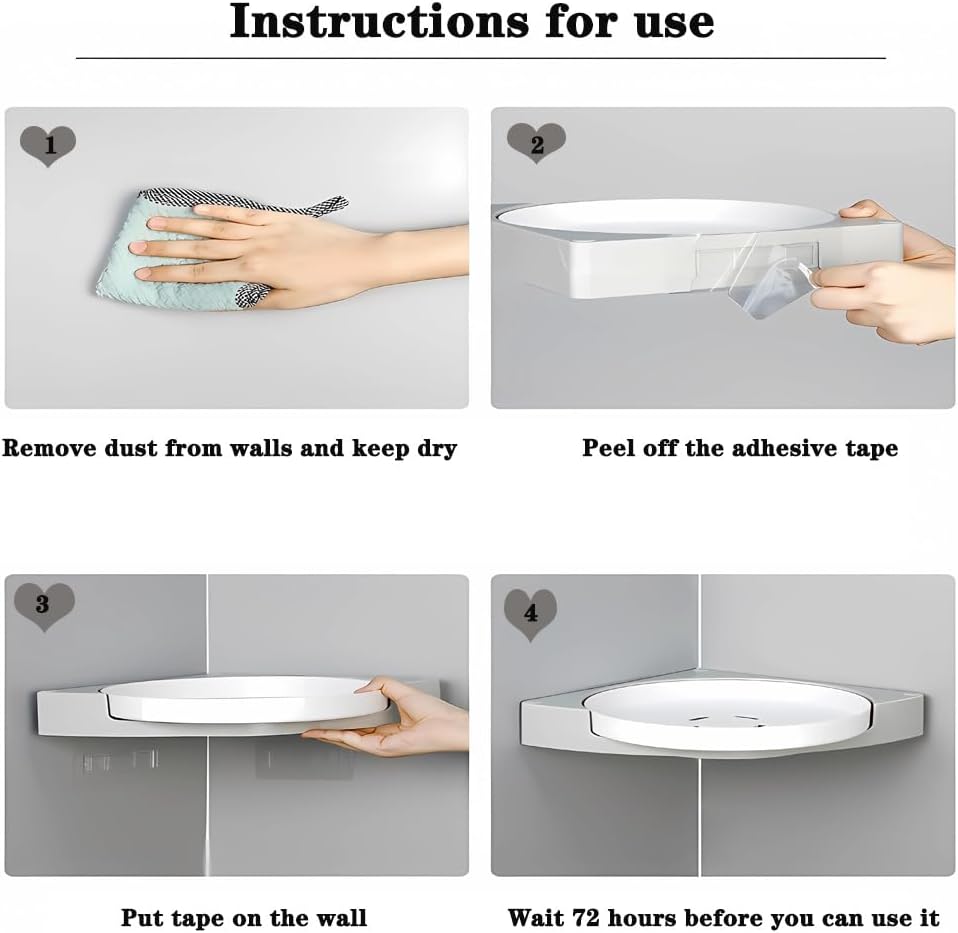 Instructions for use

1

Remove dust from walls and keep dry

2

Peel off the adhesive tape

3

Put tape on the wall

4

Wait 72 hours before you can use it