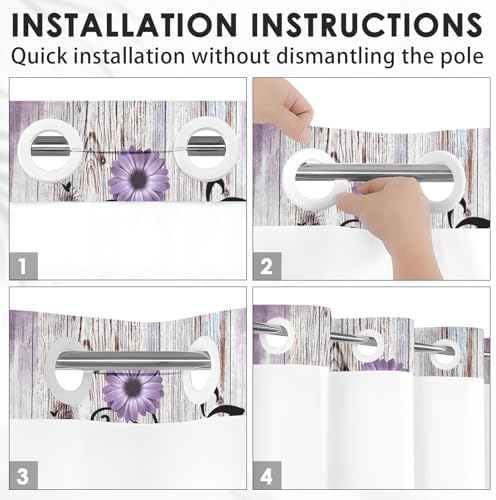 INSTALLATION INSTRUCTIONS
Quick installation without dismantling the pole

1

2

3

4