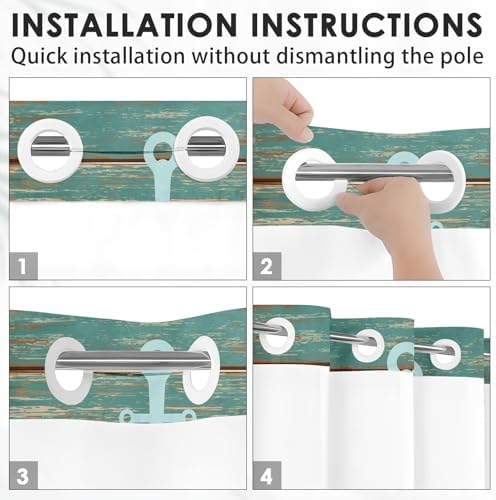 INSTALLATION INSTRUCTIONS
Quick installation without dismantling the pole

1

2

3

4