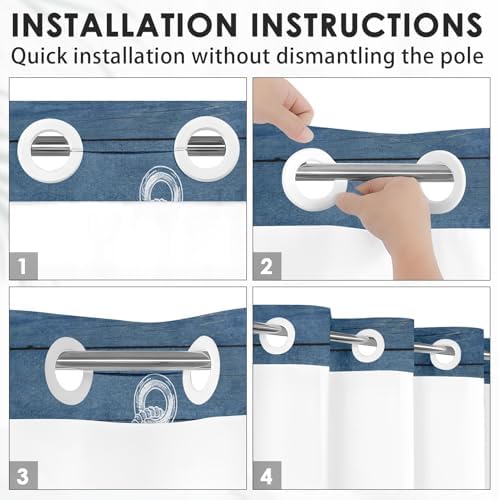 INSTALLATION INSTRUCTIONS
Quick installation without dismantling the pole

1

2

3

4