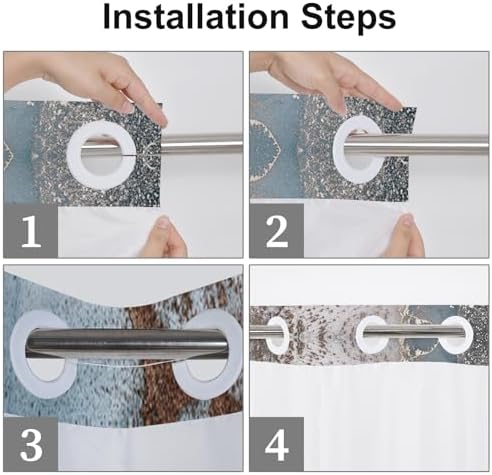 Installation Steps

1

2

3

4