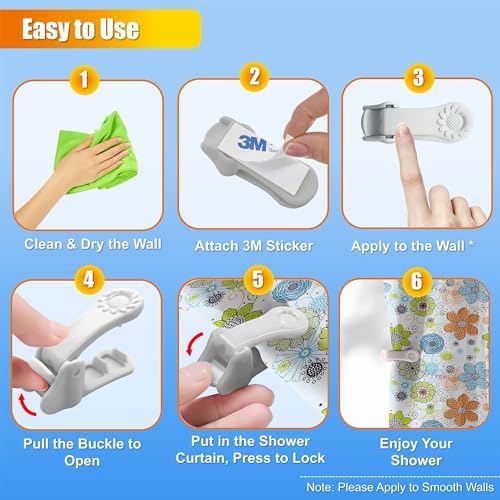 Easy to Use

1

Clean & Dry the Wall

2

3M

Attach 3M Sticker

3

Apply to the Wall *

4

Pull the Buckle to Open

5

Put in the Shower Curtain, Press to Lock

6

Enjoy Your Shower

Note: Please Apply to Smooth Walls