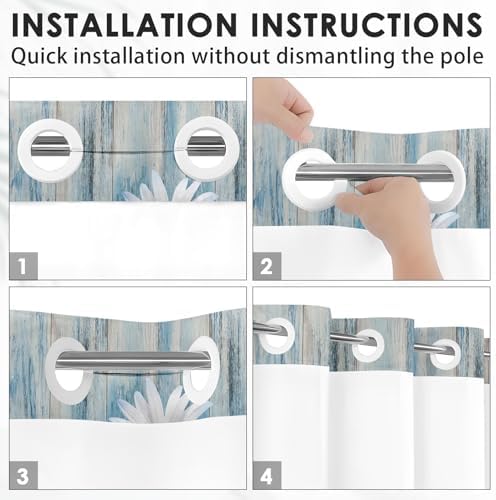 INSTALLATION INSTRUCTIONS
Quick installation without dismantling the pole

1

2

3

4