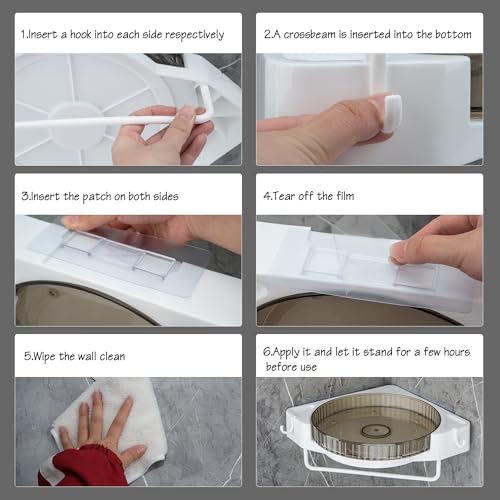 1.Insert a hook into each side respectively

2.A crossbeam is inserted into the bottom

3.Insert the patch on both sides

4.Tear off the film

5.Wipe the wall clean

6.Apply it and let it stand for a few hours before use