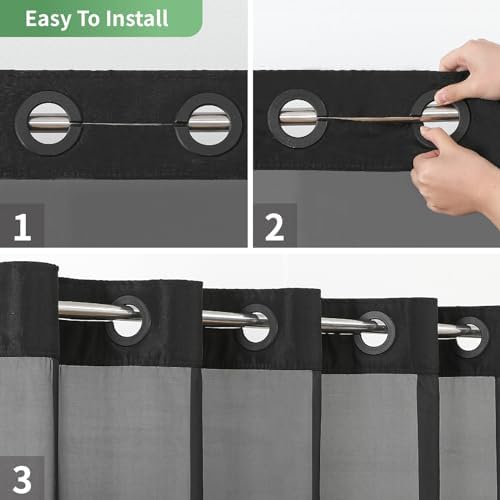 Easy To Install

1

2

3