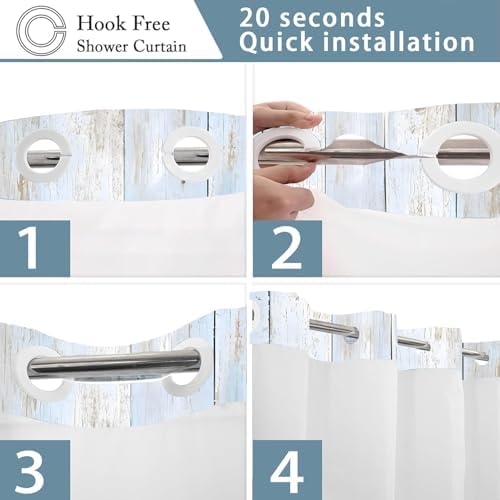 Hook Free
Shower Curtain

20 seconds
Quick installation

1

2

3

4