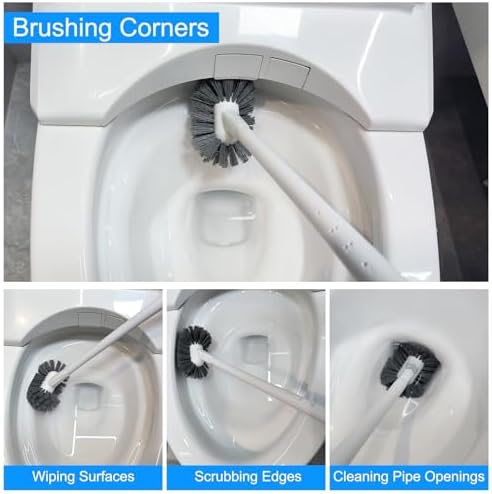 Brushing Corners

Wiping Surfaces

Scrubbing Edges

Cleaning Pipe Openings