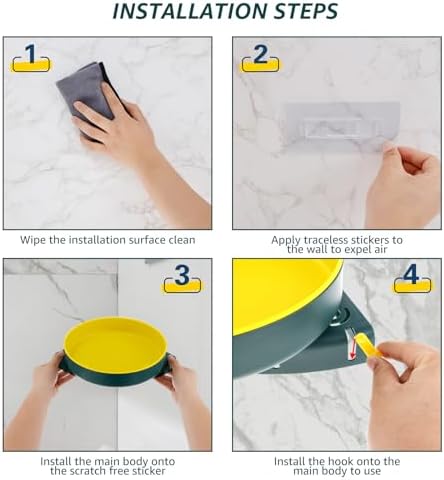 INSTALLATION STEPS

1

Wipe the installation surface clean

2

Apply traceless stickers to the wall to expel air

3

Install the main body onto the scratch free sticker

4

Install the hook onto the main body to use