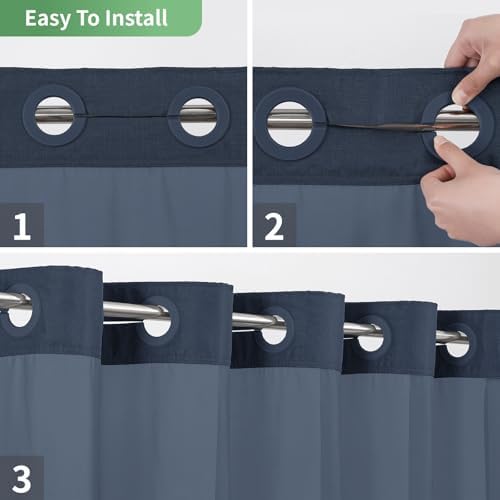 Easy To Install

1

2

3