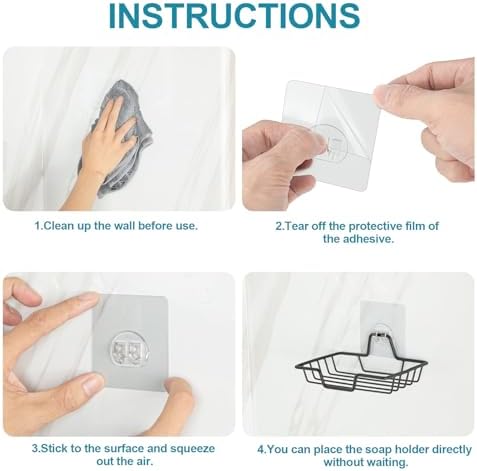 INSTRUCTIONS

1.Clean up the wall before use.

2.Tear off the protective film of the adhesive.

3.Stick to the surface and squeeze out the air.

4.You can place the soap holder directly without waiting.