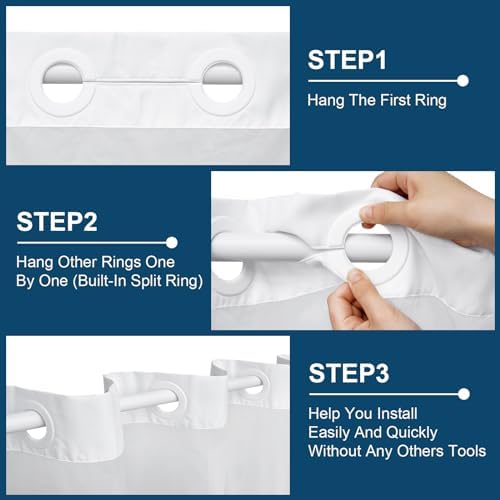 STEP1

Hang The First Ring

STEP2

Hang Other Rings One By One (Built-In Split Ring)

STEP3

Help You Install Easily And Quickly Without Any Others Tools