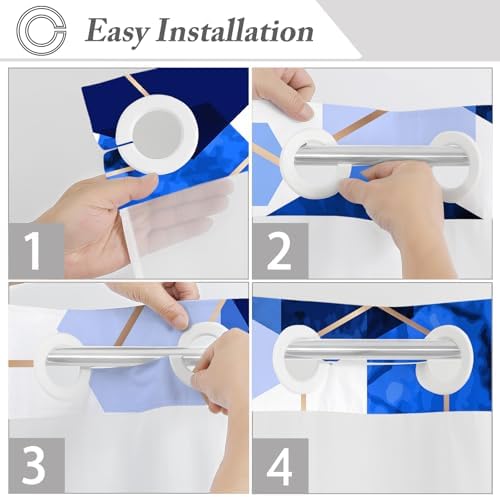 Easy Installation

1

2

3

4