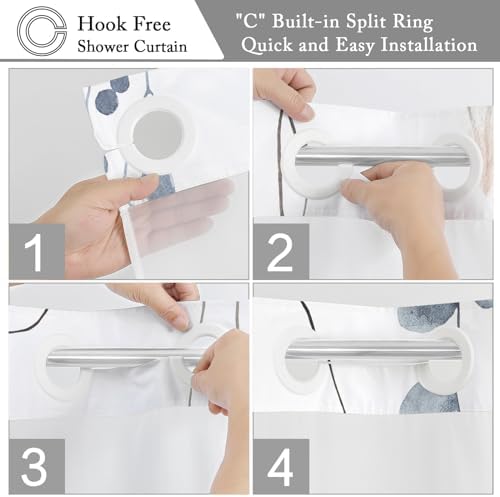 Hook Free
Shower Curtain

"C" Built-in Split Ring
Quick and Easy Installation

1

2

3

4