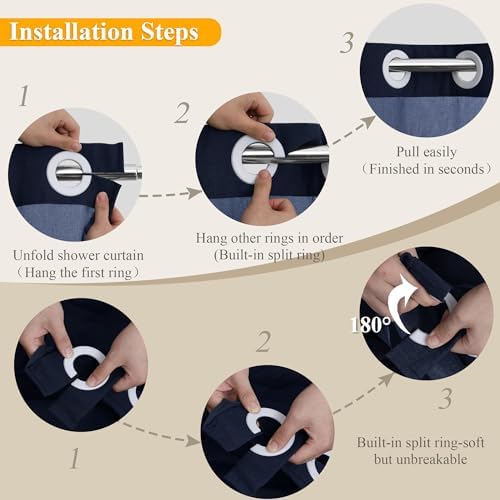 Installation Steps

1

Unfold shower curtain
（Hang the first ring）

2

Hang other rings in order
(Built-in split ring)

3

Pull easily
（Finished in seconds）

1

2

180°

3

Built-in split ring-soft but unbreakable