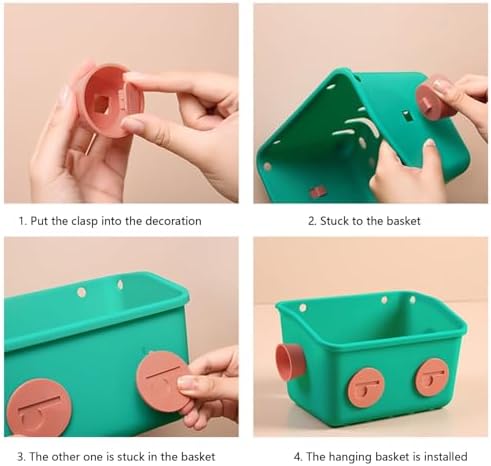 1. Put the clasp into the decoration

2. Stuck to the basket

3. The other one is stuck in the basket

4. The hanging basket is installed